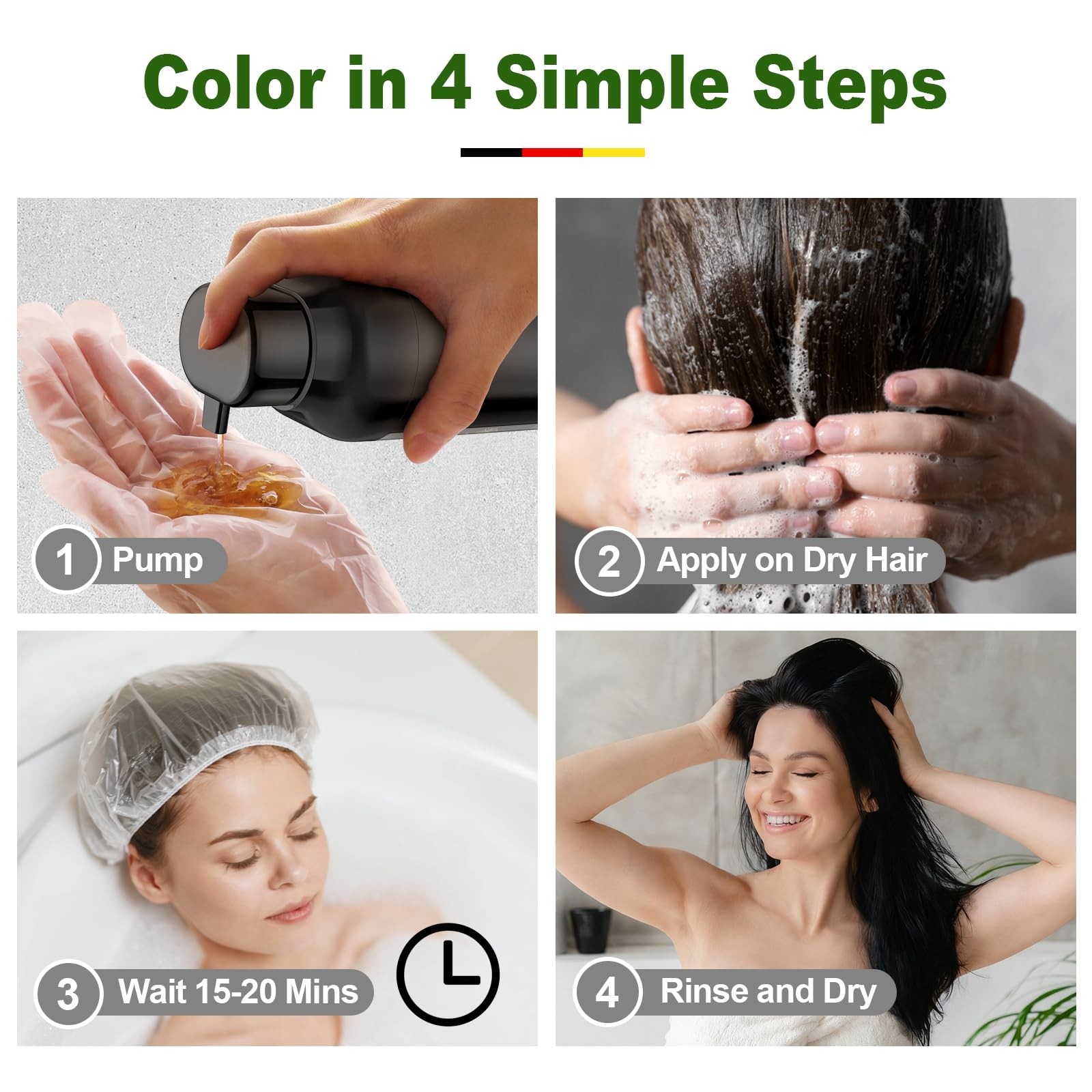 Color in 4 Simple Steps

1 Pump

2 Apply on Dry Hair

3 Wait 15-20 Mins

4 Rinse and Dry