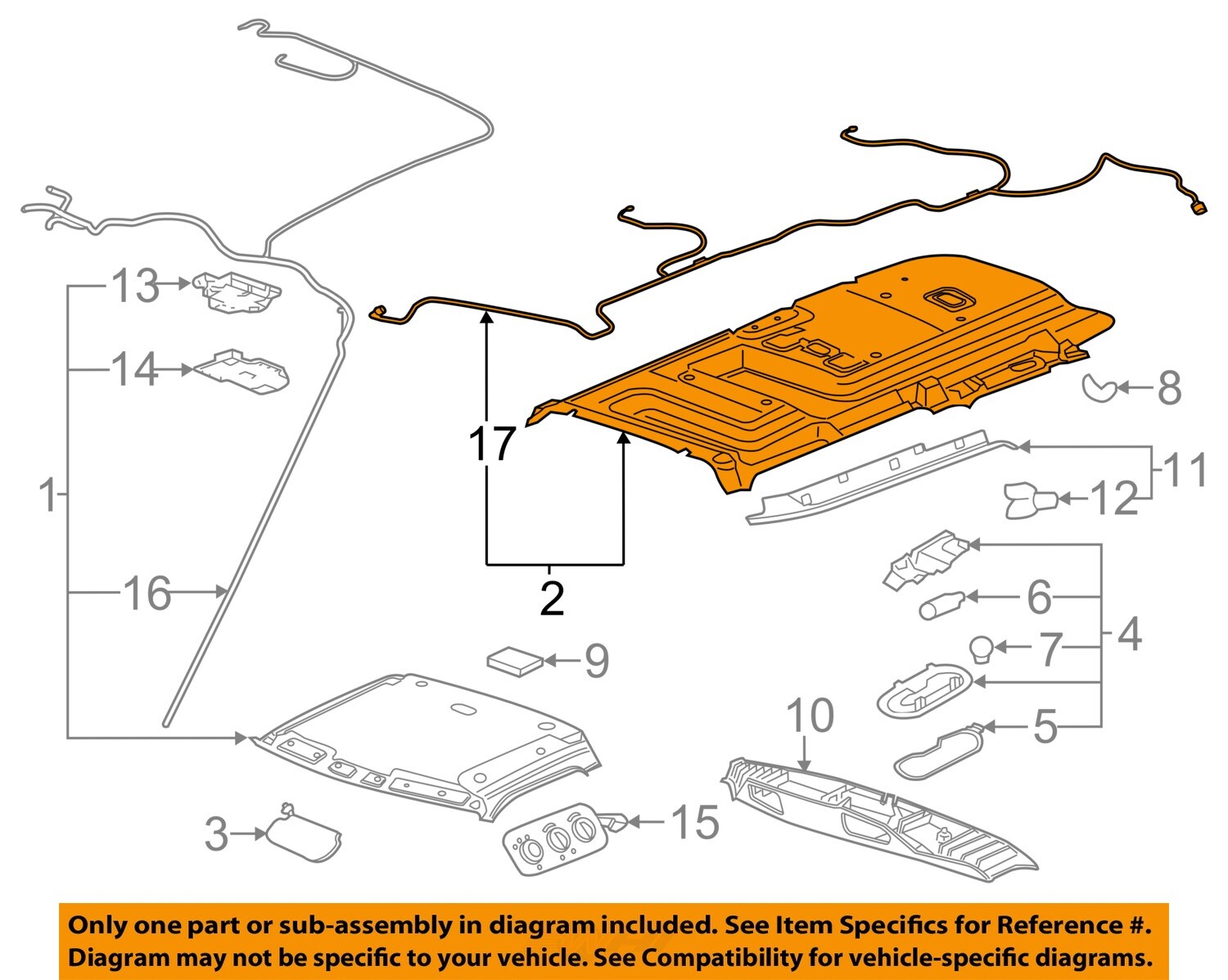 13
14
1
16
17
2
8
11
12
6
4
7
5
9
10
3
15

Only one part or sub-assembly in diagram included. See Item Specifics for Reference #.
Diagram may not be specific to your vehicle. See Compatibility for vehicle-specific diagrams.