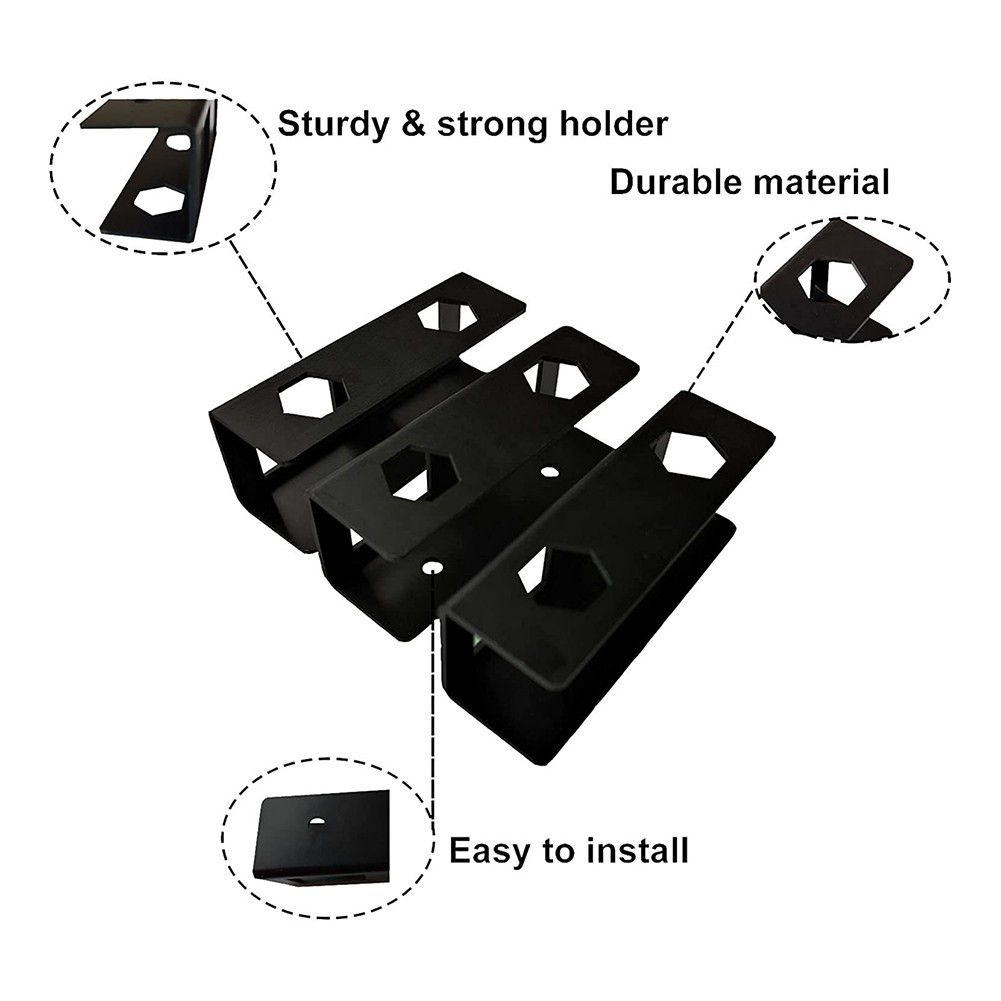 Sturdy & strong holder

Durable material

Easy to install