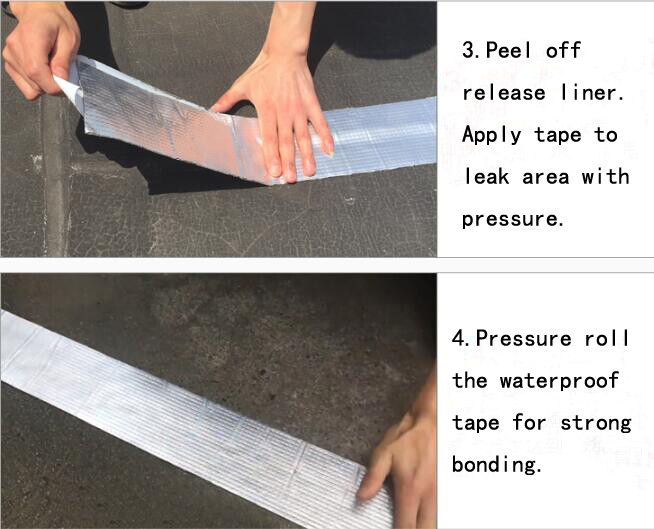 3. Peel off release liner. Apply tape to leak area with pressure.

4. Pressure roll the waterproof tape for strong bonding.