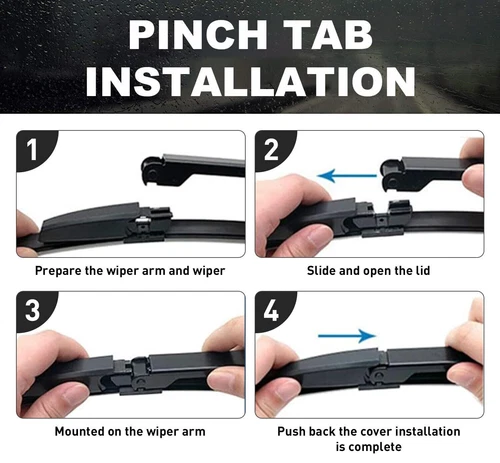 PINCH TAB INSTALLATION

1

Prepare the wiper arm and wiper

2

Slide and open the lid

3

Mounted on the wiper arm

4

Push back the cover installation is complete