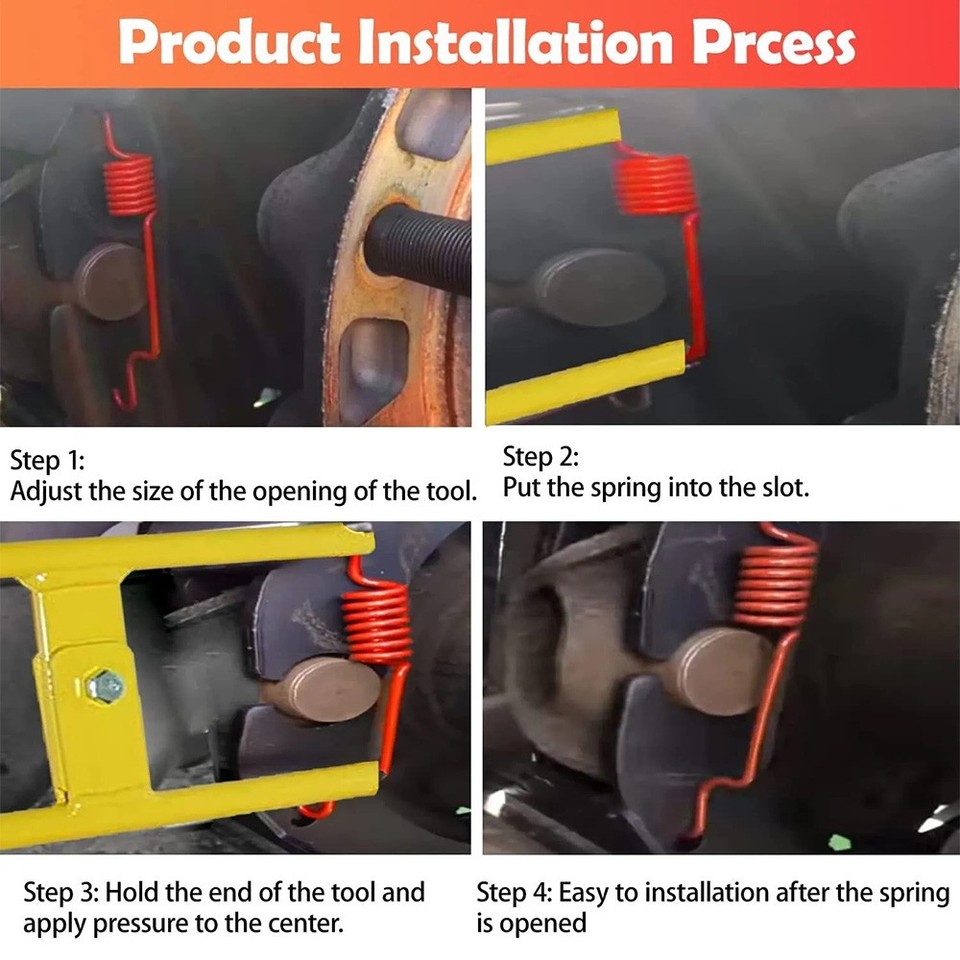 Product Installation Prcess

Step 1:
Adjust the size of the opening of the tool.

Step 2:
Put the spring into the slot.

Step 3: Hold the end of the tool and apply pressure to the center.

Step 4: Easy to installation after the spring is opened