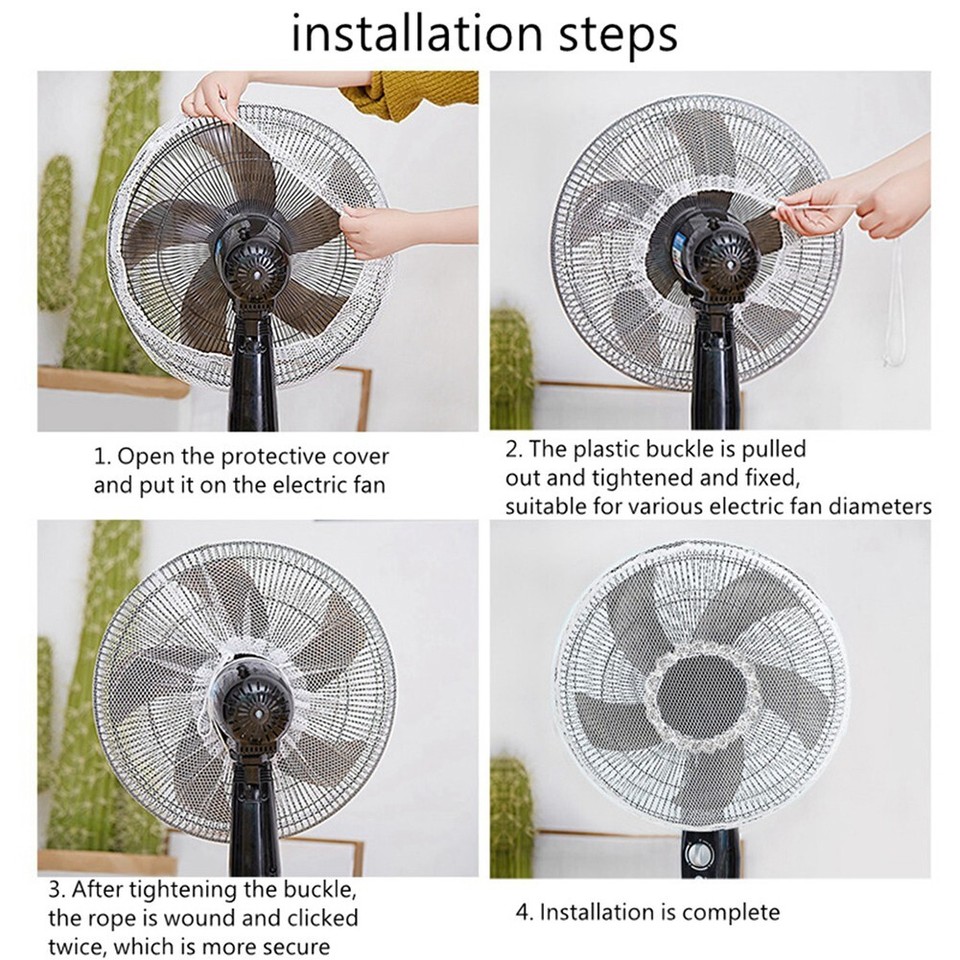 installation steps

1. Open the protective cover and put it on the electric fan

2. The plastic buckle is pulled out and tightened and fixed, suitable for various electric fan diameters

3. After tightening the buckle, the rope is wound and clicked twice, which is more secure

4. Installation is complete