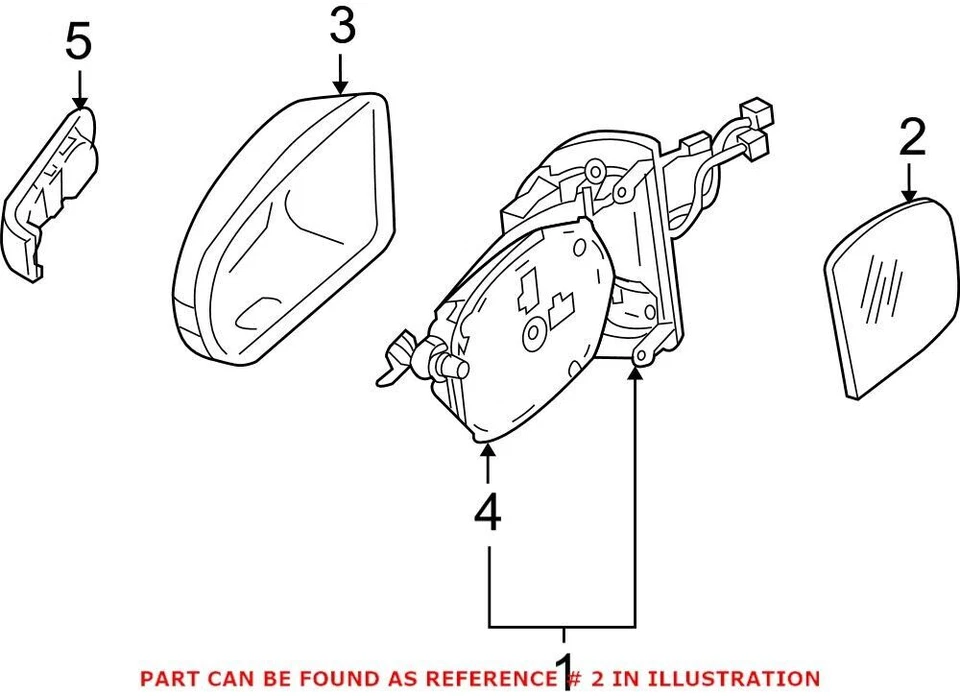 5
3
2
4
1
PART CAN BE FOUND AS REFERENCE # 2 IN ILLUSTRATION