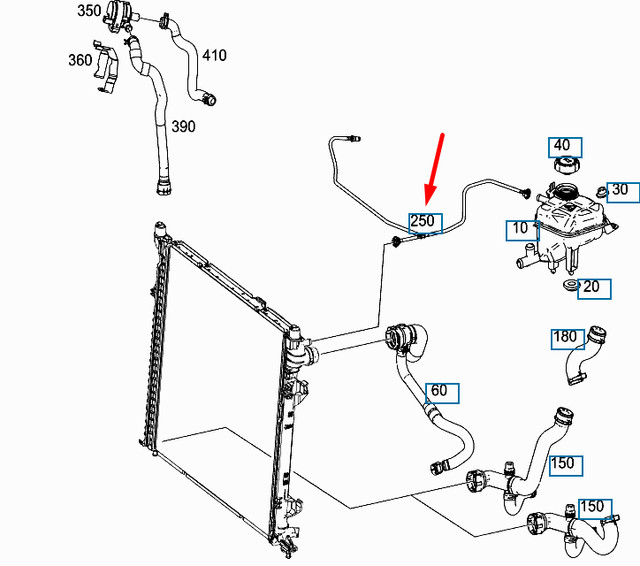 350
410
360
390
40
30
250
10
20
180
60
150
150