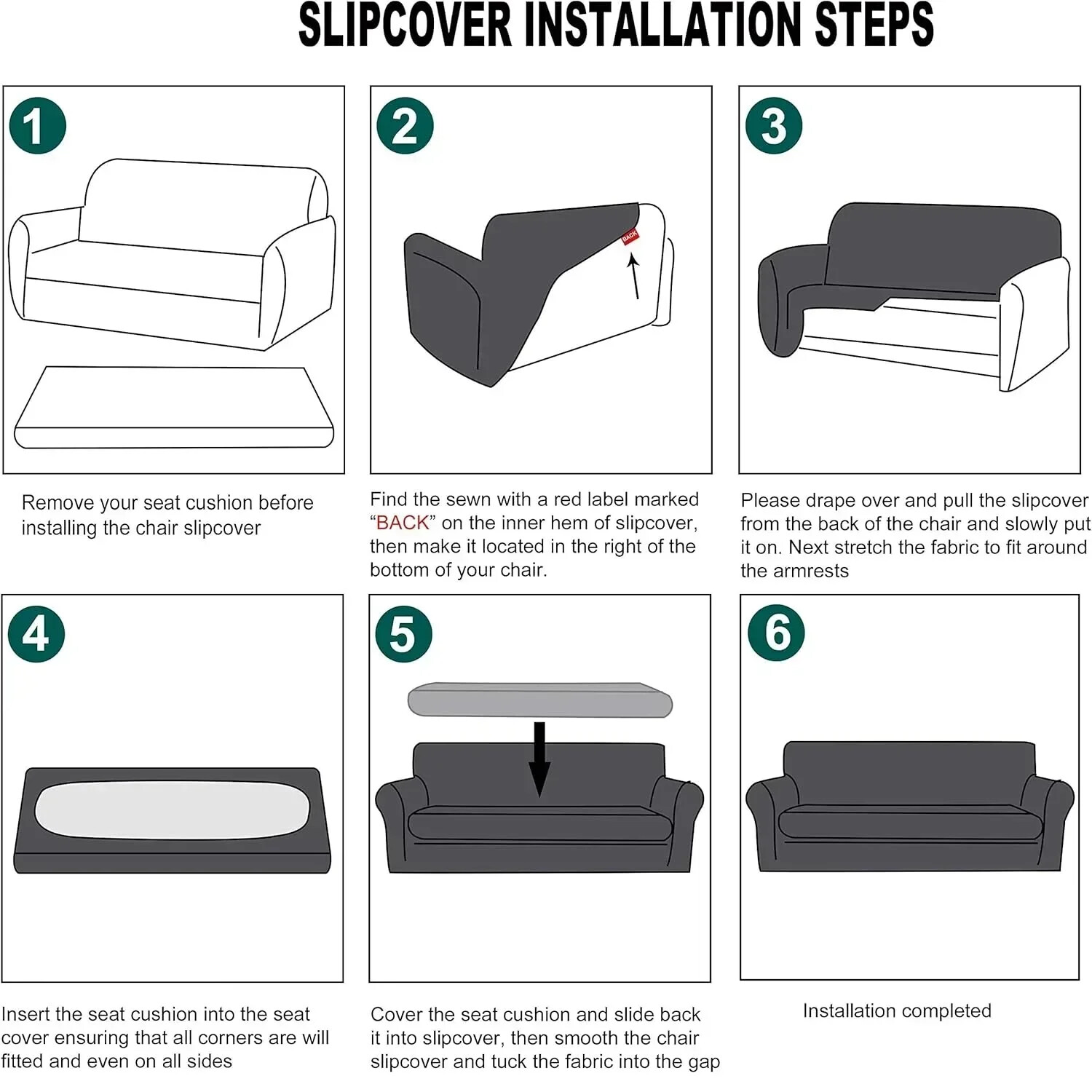 SLIPCOVER INSTALLATION STEPS

1

Remove your seat cushion before installing the chair slipcover

2

BACK

Find the sewn with a red label marked "BACK" on the inner hem of slipcover, then make it located in the right of the bottom of your chair.

3

Please drape over and pull the slipcover from the back of the chair and slowly put it on. Next stretch the fabric to fit around the armrests

4

Insert the seat cushion into the seat cover ensuring that all corners are will fitted and even on all sides

5

Cover the seat cushion and slide back it into slipcover, then smooth the chair slipcover and tuck the fabric into the gap

6

Installation completed