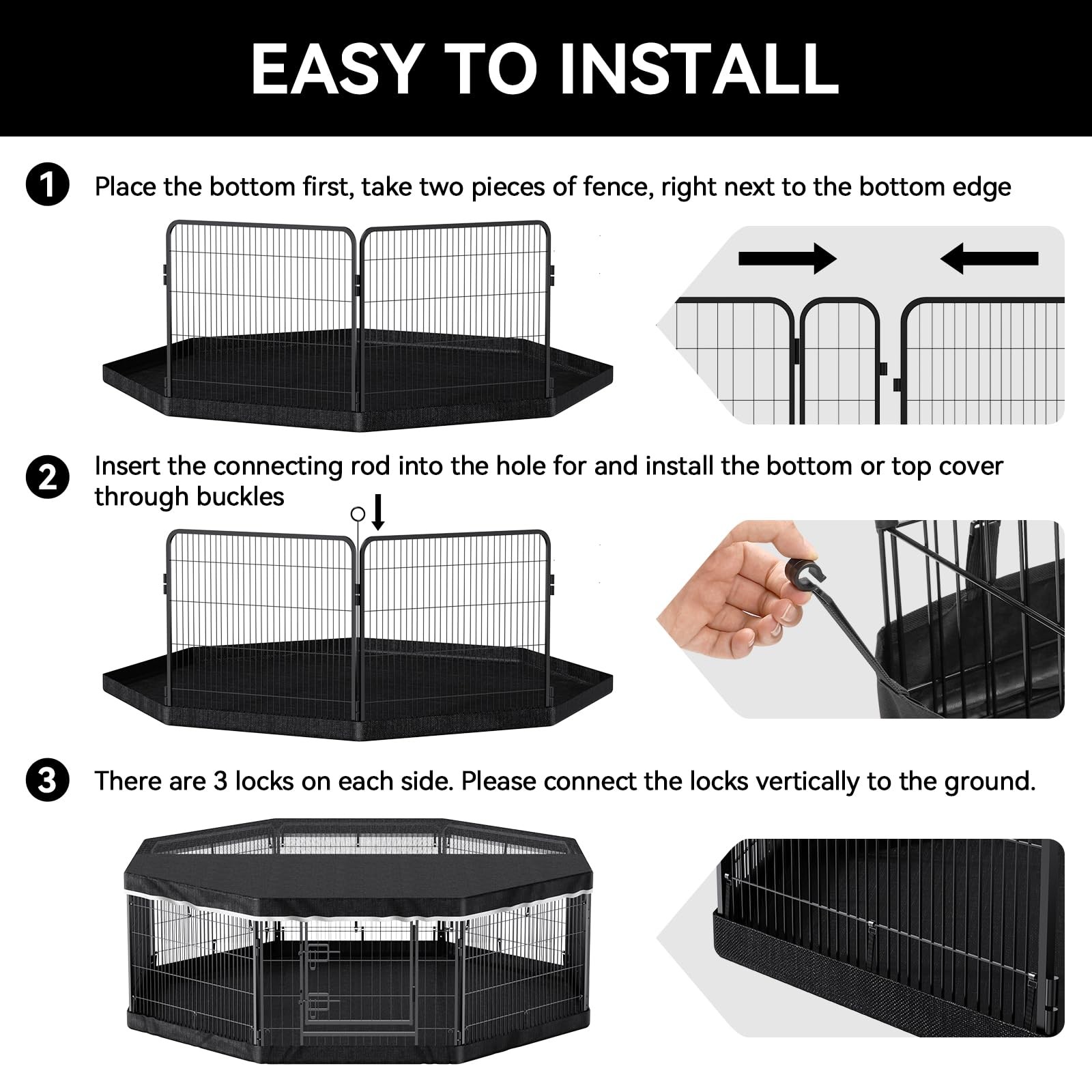 EASY TO INSTALL

1 Place the bottom first, take two pieces of fence, right next to the bottom edge

2 Insert the connecting rod into the hole for and install the bottom or top cover through buckles

3 There are 3 locks on each side. Please connect the locks vertically to the ground.