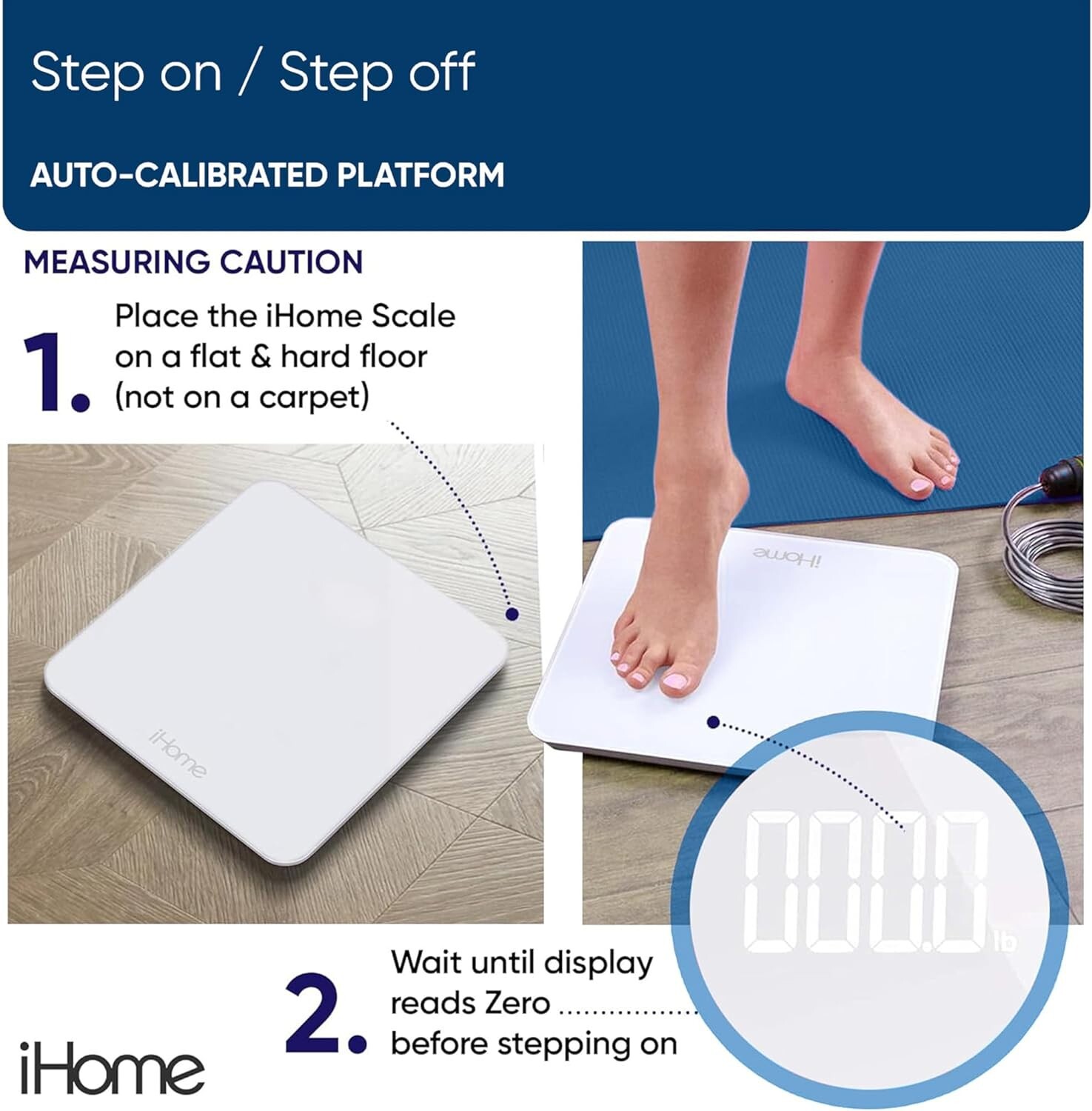 Step on / Step off

AUTO-CALIBRATED PLATFORM

MEASURING CAUTION

1. Place the iHome Scale on a flat & hard floor (not on a carpet)

iHome

iHome

000.0 lb

2. Wait until display reads Zero before stepping on

iHome