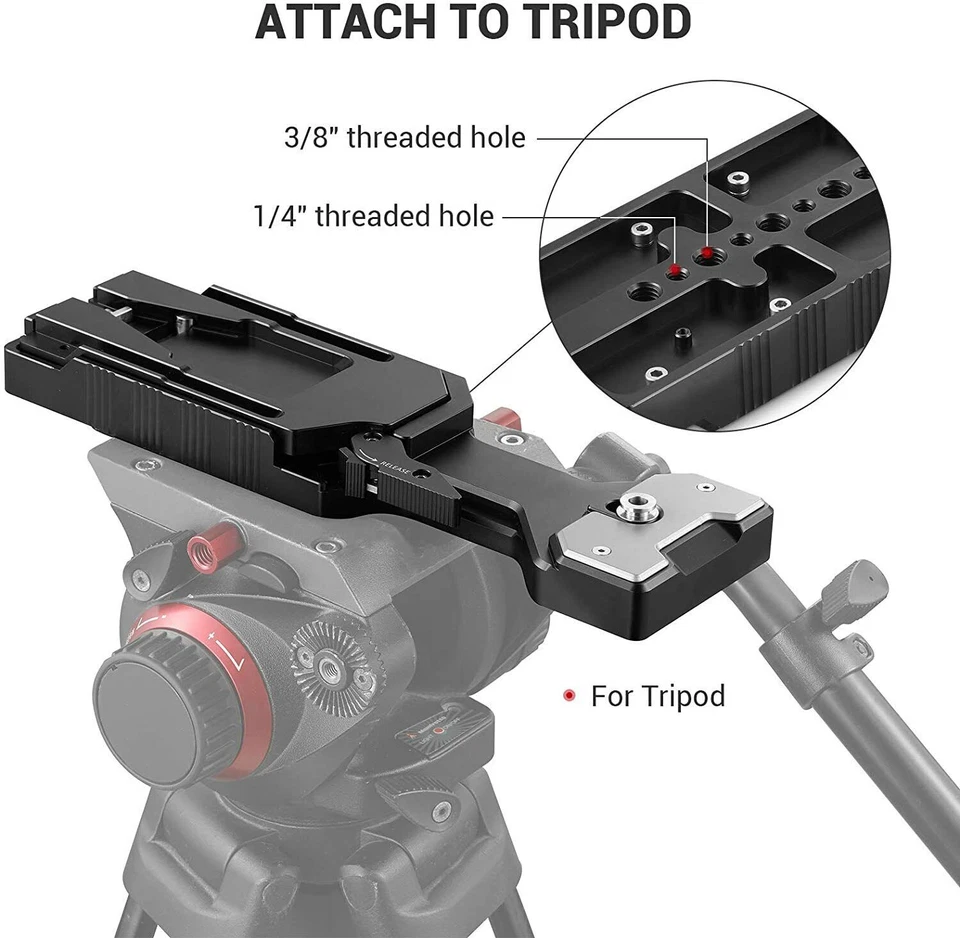 ATTACH TO TRIPOD

3/8" threaded hole

1/4" threaded hole

RELEASE

For Tripod