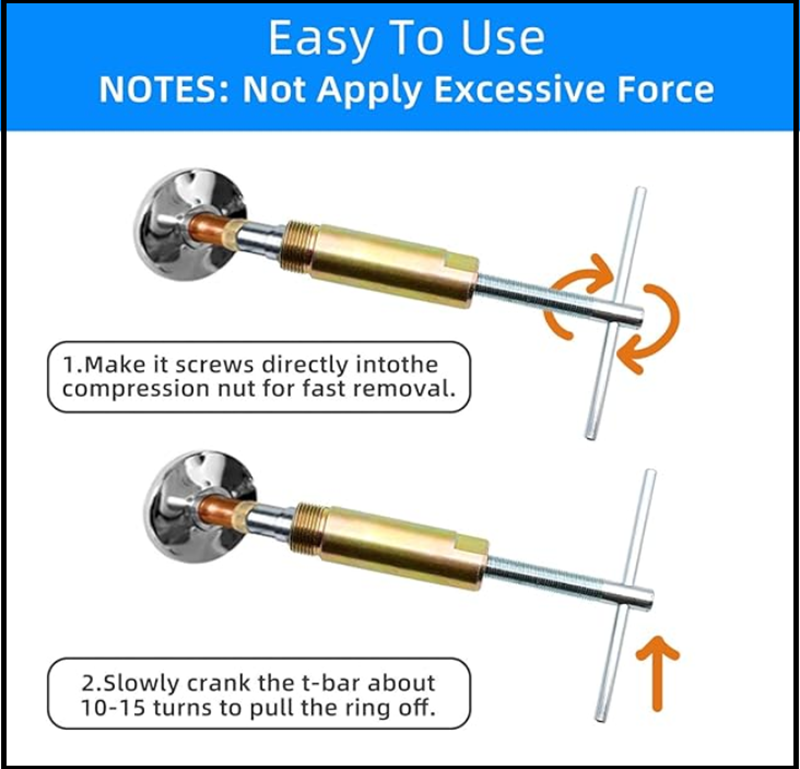 Easy To Use
NOTES: Not Apply Excessive Force

1.Make it screws directly intothe compression nut for fast removal.

2.Slowly crank the t-bar about 10-15 turns to pull the ring off.