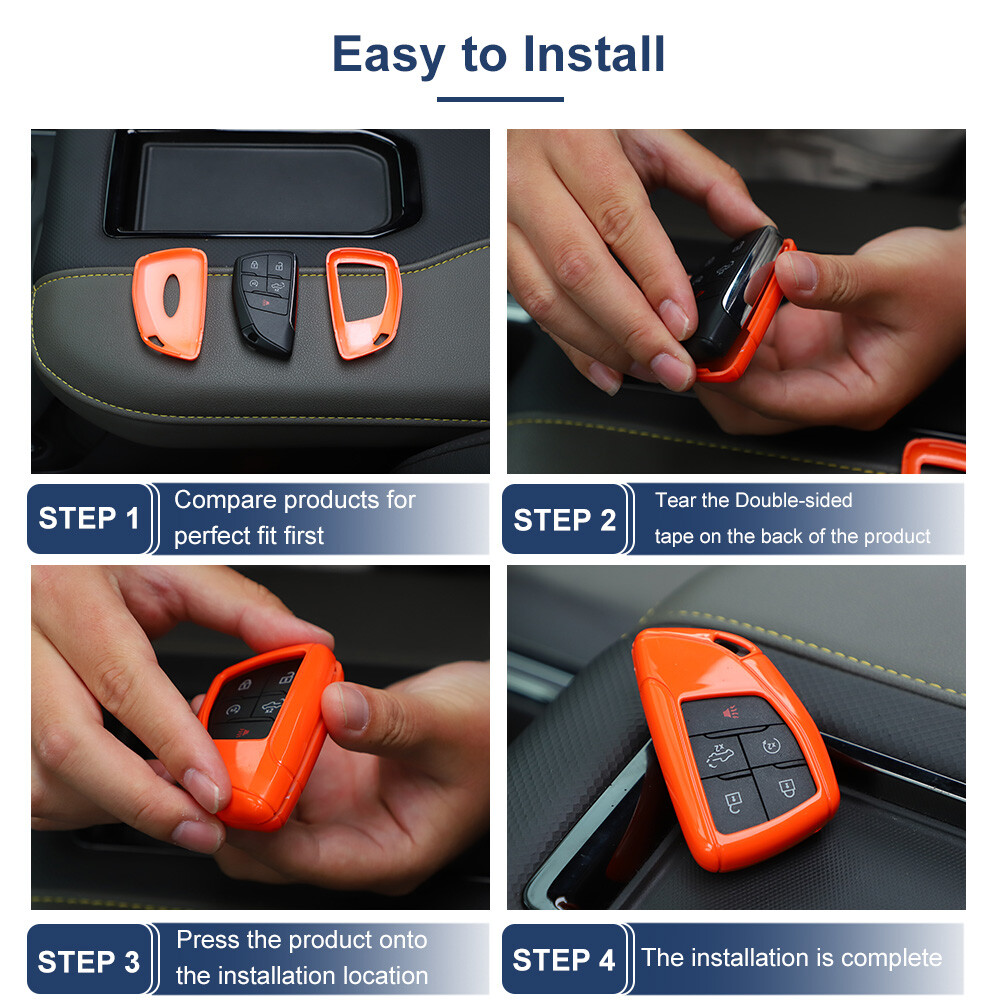 Easy to Install

STEP 1
Compare products for perfect fit first

STEP 2
Tear the Double-sided tape on the back of the product

STEP 3
Press the product onto the installation location

STEP 4
The installation is complete