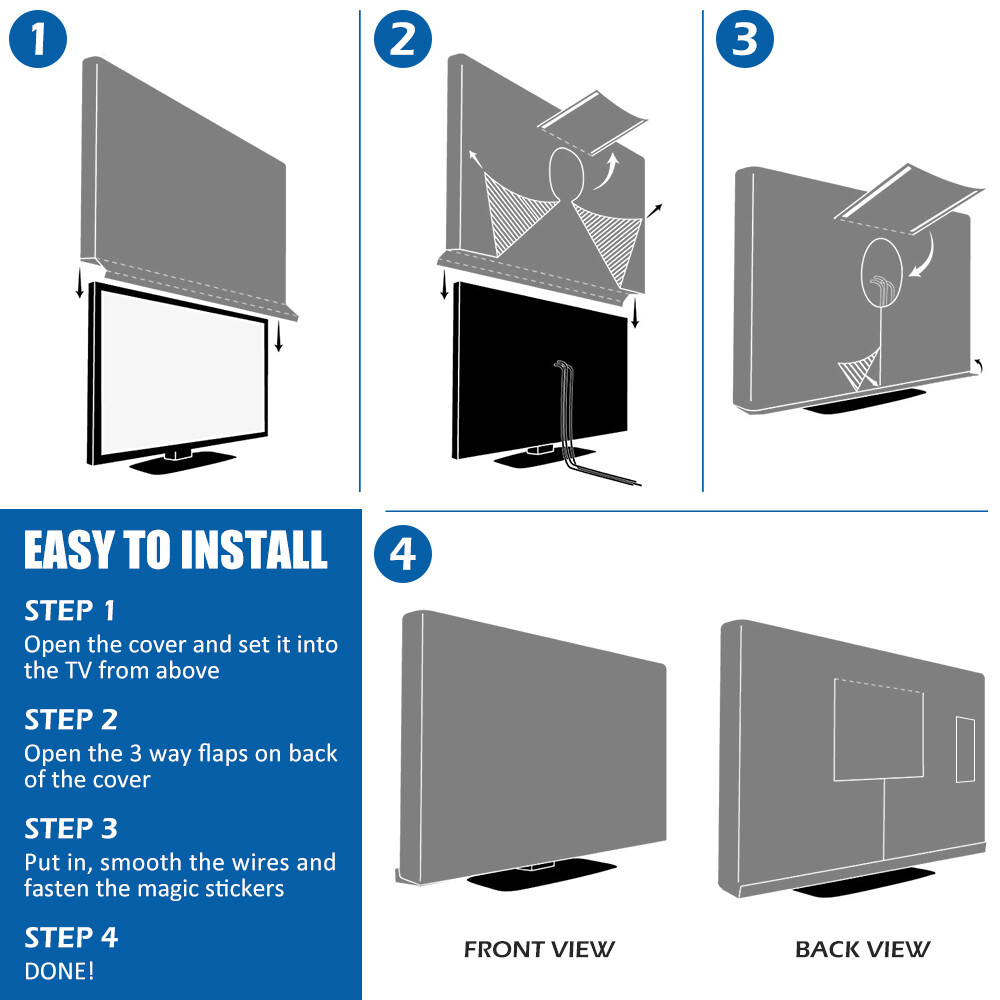 1

2

3

EASY TO INSTALL

STEP 1
Open the cover and set it into the TV from above

STEP 2
Open the 3 way flaps on back of the cover

STEP 3
Put in, smooth the wires and fasten the magic stickers

STEP 4
DONE!

4

FRONT VIEW

BACK VIEW