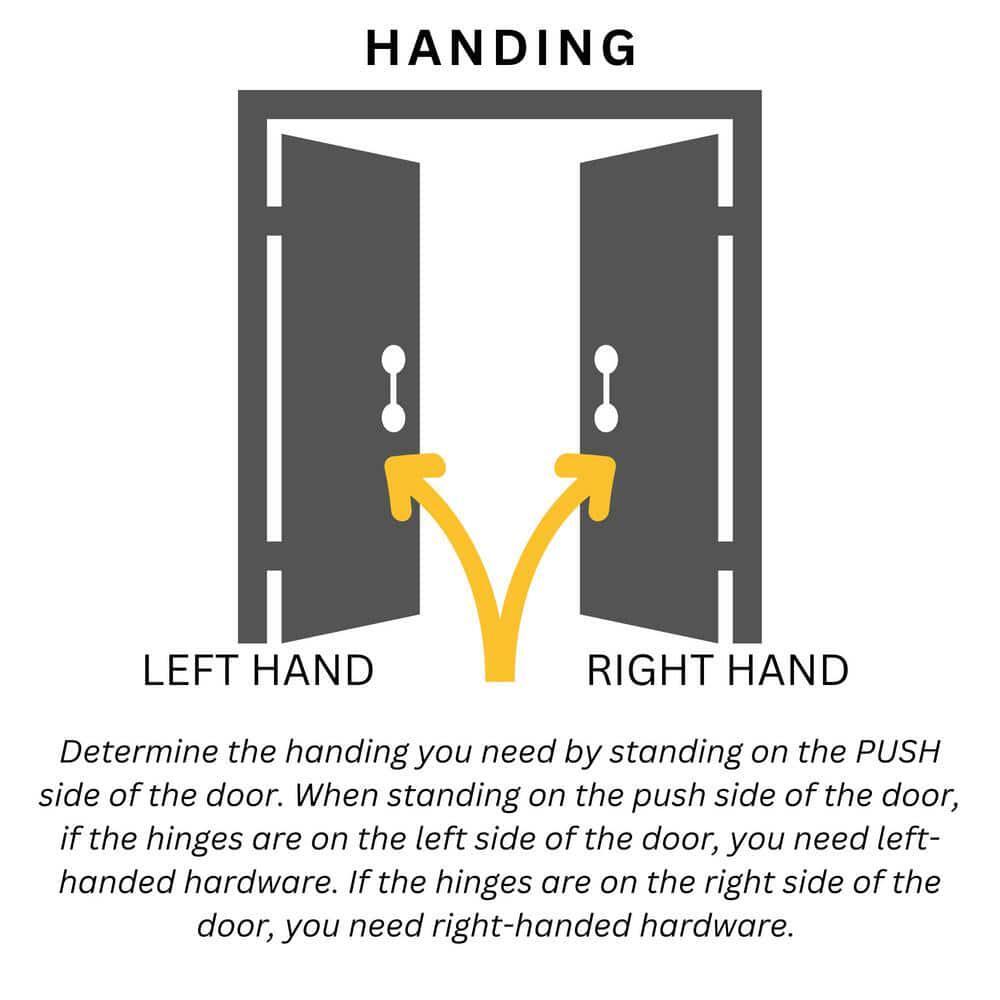 HANDING

LEFT HAND

RIGHT HAND

Determine the handing you need by standing on the PUSH side of the door. When standing on the push side of the door, if the hinges are on the left side of the door, you need left-handed hardware. If the hinges are on the right side of the door, you need right-handed hardware.