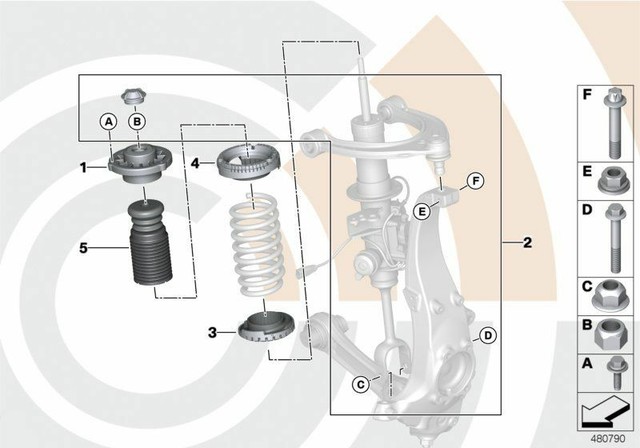 A
B
1
4
5
3
F
E
2
D
C
F
E
D
C
B
A
480790