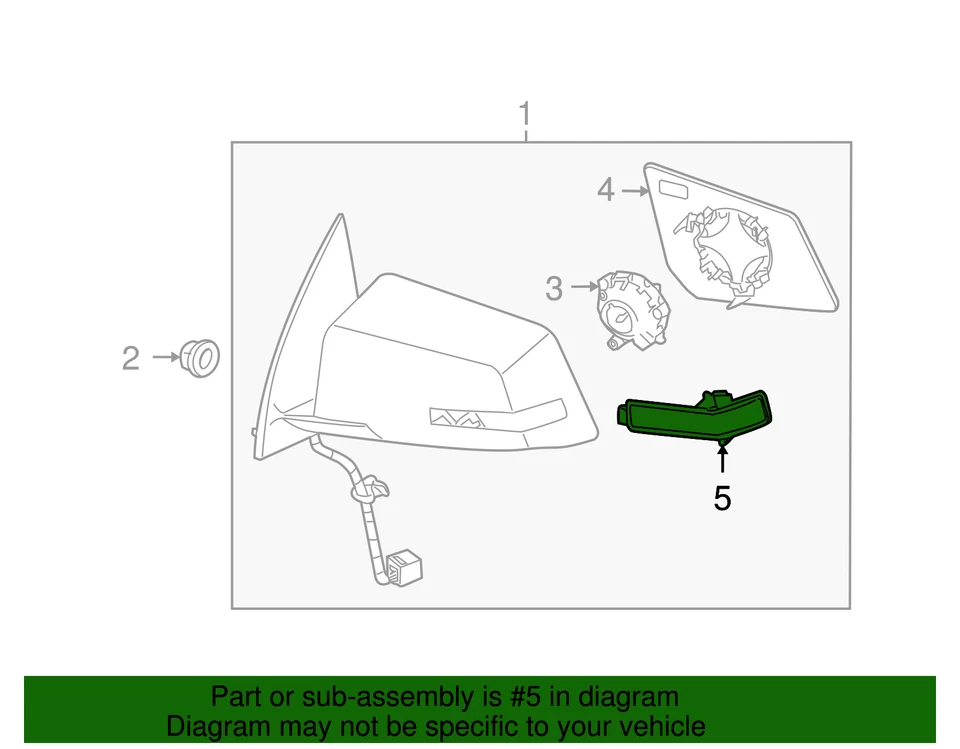 1

4

3

2

5

Part or sub-assembly is #5 in diagram
Diagram may not be specific to your vehicle