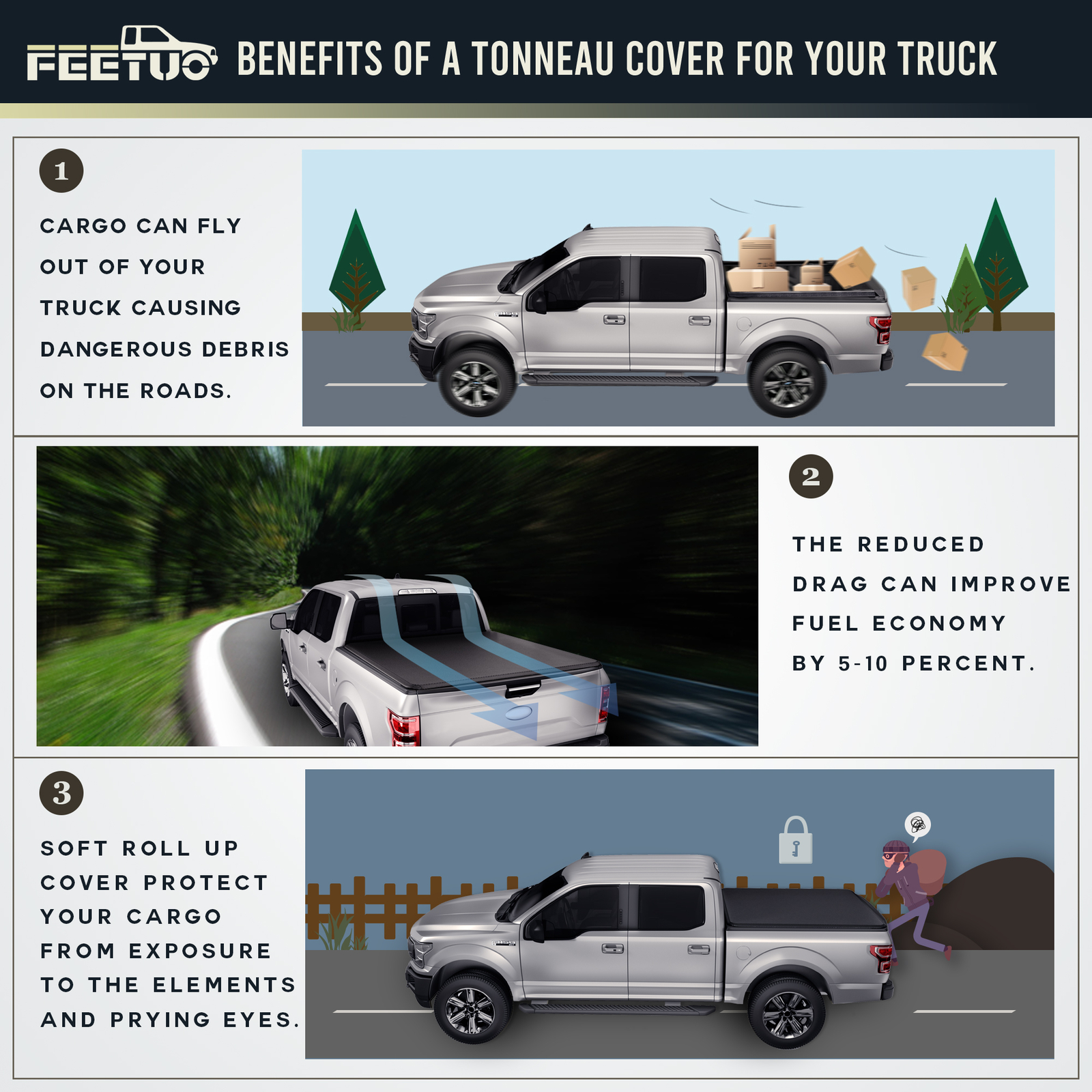 FEETUO BENEFITS OF A TONNEAU COVER FOR YOUR TRUCK

1

CARGO CAN FLY OUT OF YOUR TRUCK CAUSING DANGEROUS DEBRIS ON THE ROADS.

2

THE REDUCED DRAG CAN IMPROVE FUEL ECONOMY BY 5-10 PERCENT.

3

SOFT ROLL UP COVER PROTECT YOUR CARGO FROM EXPOSURE TO THE ELEMENTS AND PRYING EYES.