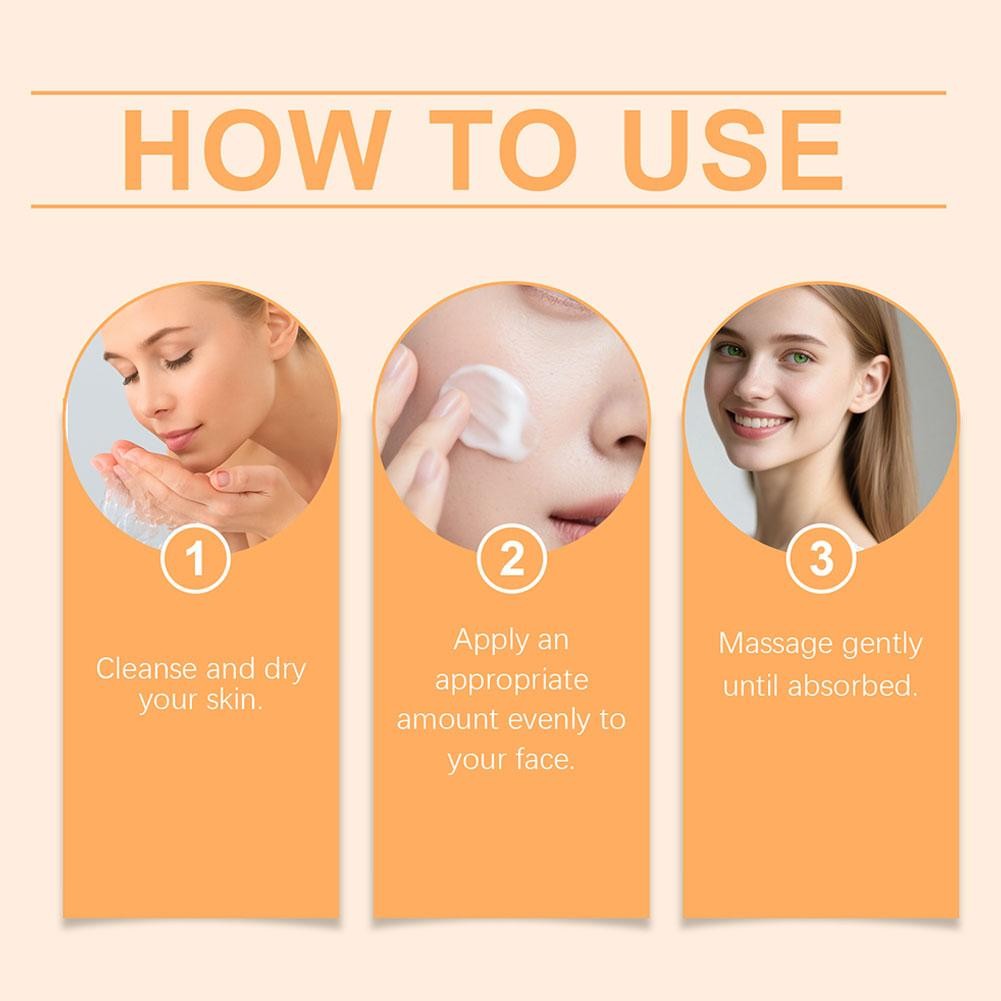 HOW TO USE

1

Cleanse and dry your skin.

2

Apply an appropriate amount evenly to your face.

3

Massage gently until absorbed.