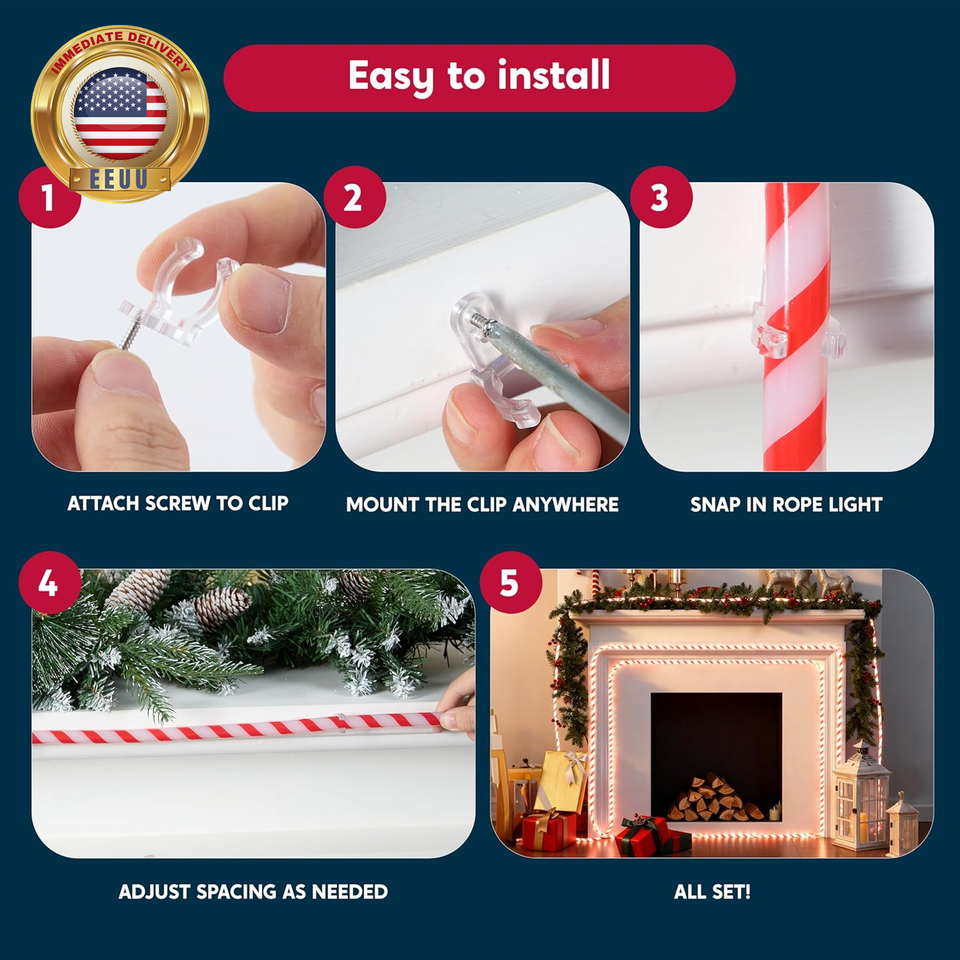 IMMEDIATE DELIVERY
EEUU

Easy to install

1

ATTACH SCREW TO CLIP

2

MOUNT THE CLIP ANYWHERE

3

SNAP IN ROPE LIGHT

4

ADJUST SPACING AS NEEDED

5

ALL SET!