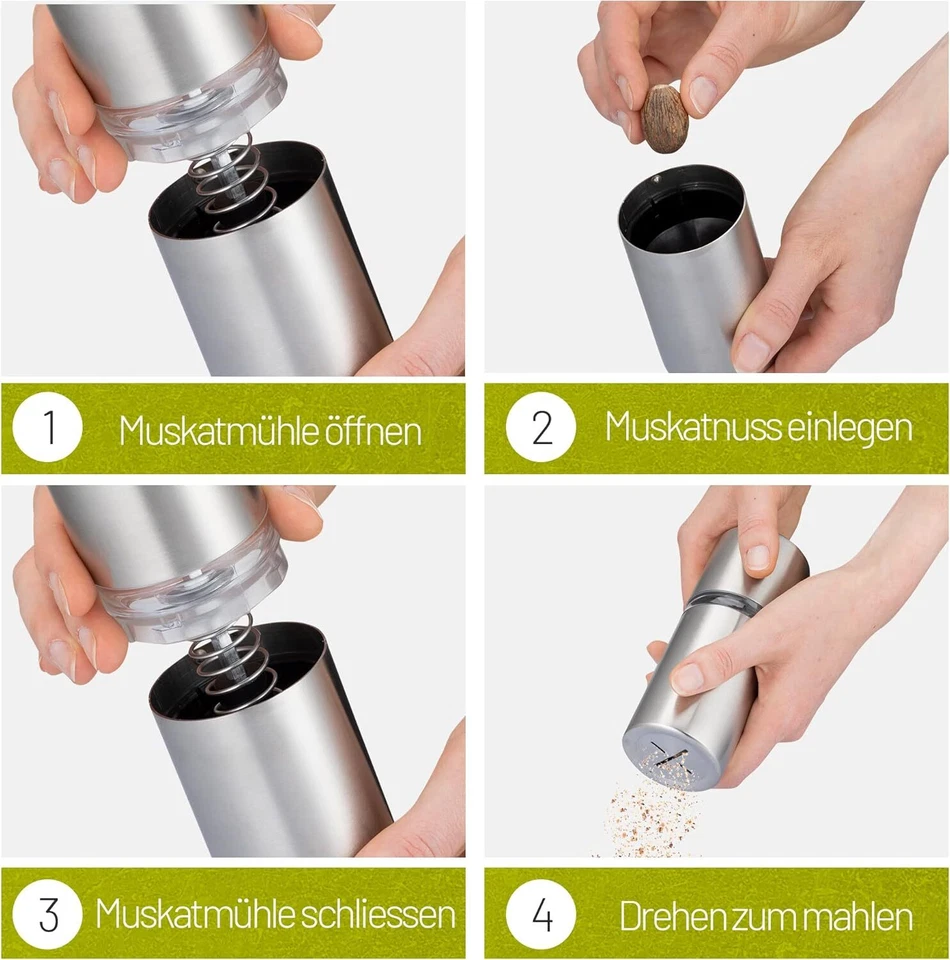 1 Muskatmühle öffnen

2 Muskatnuss einlegen

3 Muskatmühle schliessen

4 Drehen zum mahlen