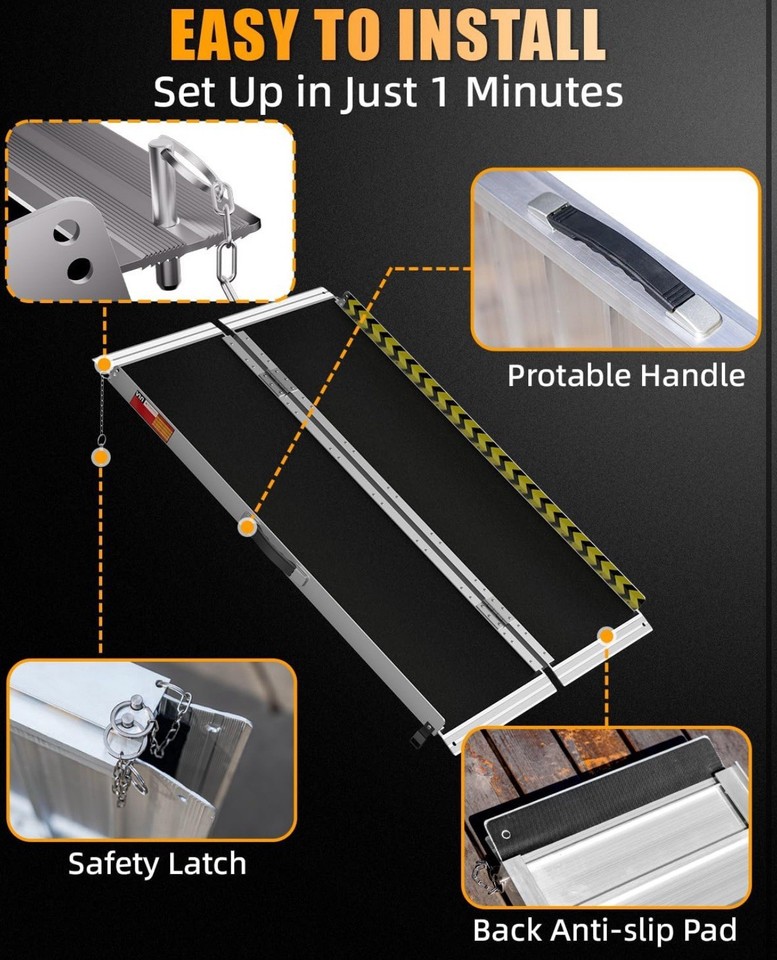 EASY TO INSTALL
Set Up in Just 1 Minutes

Protable Handle

Safety Latch

Back Anti-slip Pad