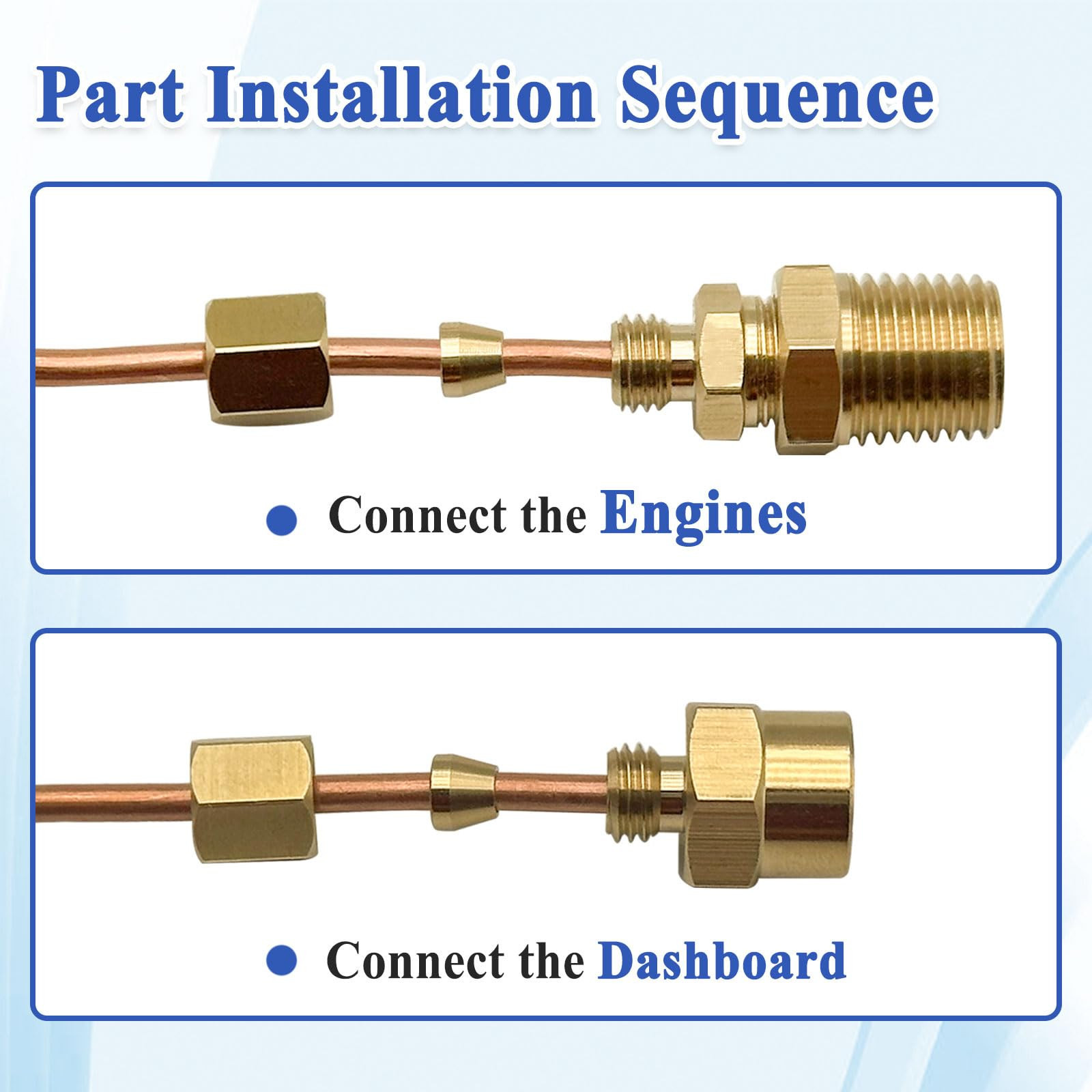 Part Installation Sequence

● Connect the Engines

● Connect the Dashboard