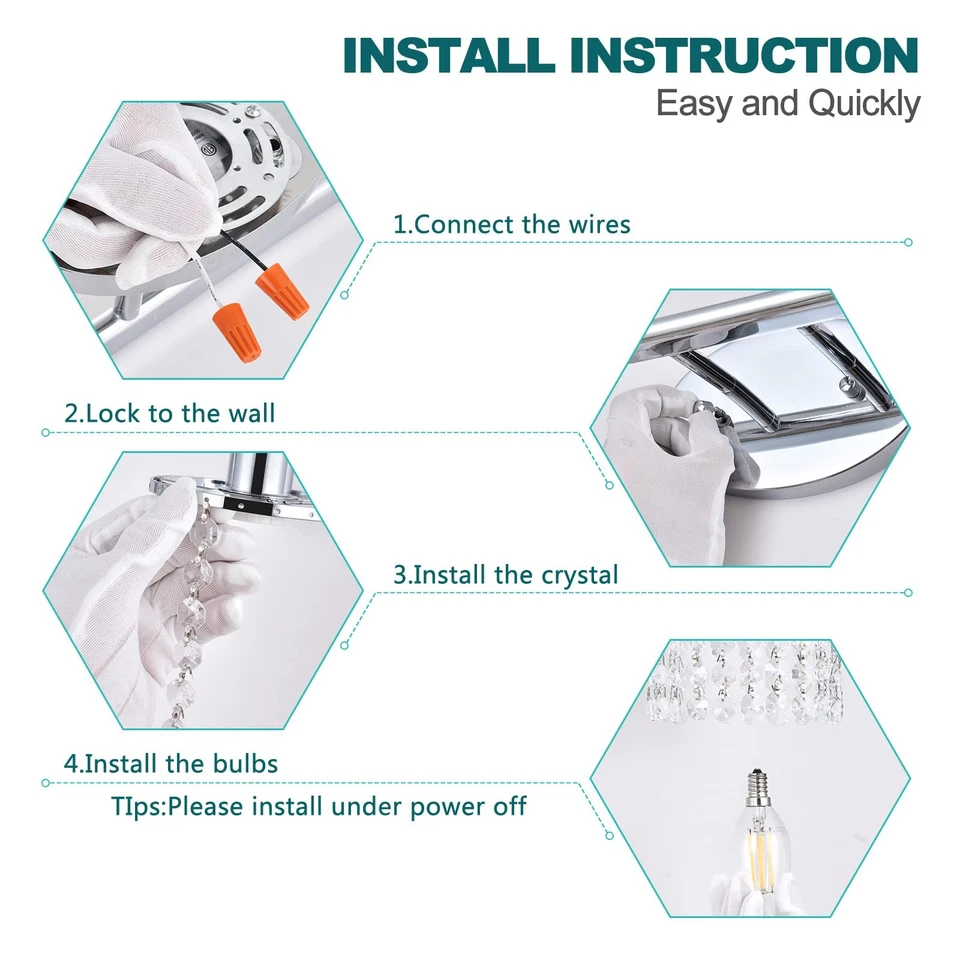 INSTALL INSTRUCTION
Easy and Quickly

1.Connect the wires

2.Lock to the wall

3.Install the crystal

4.Install the bulbs

TIps:Please install under power off