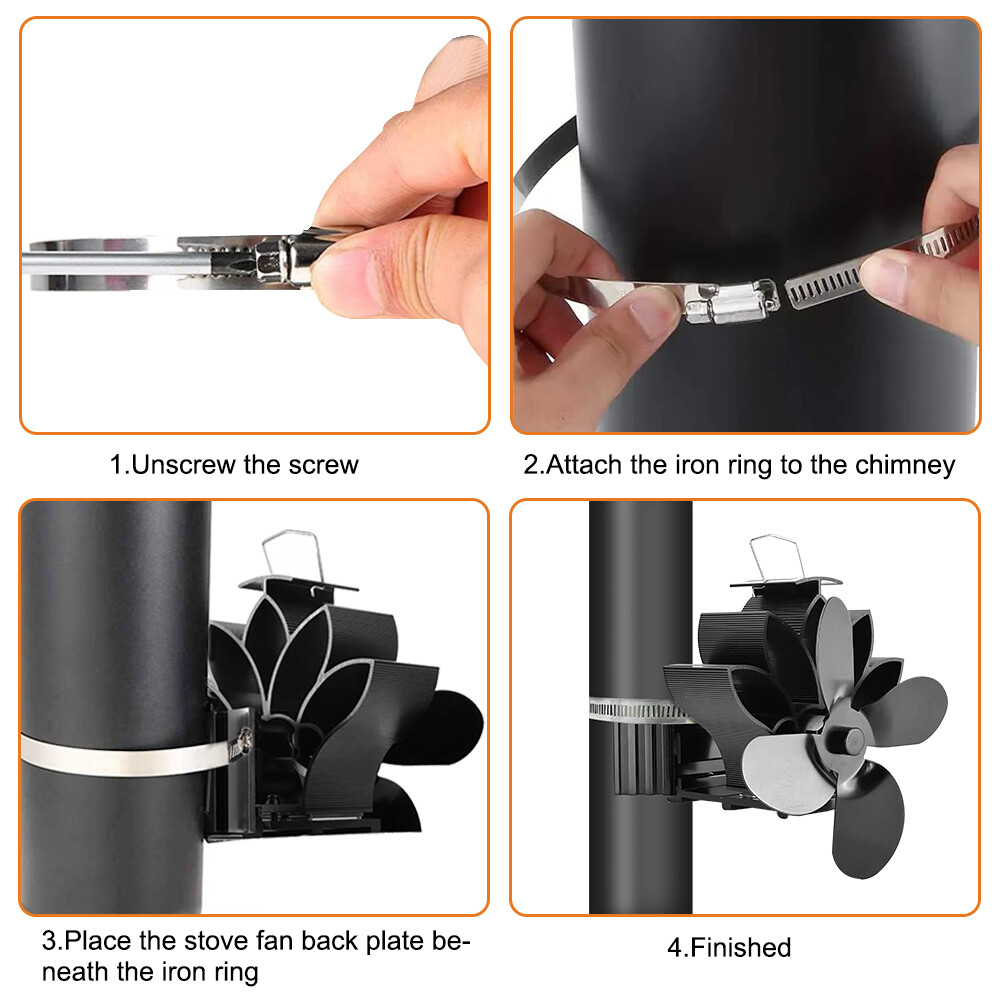 1.Unscrew the screw

2.Attach the iron ring to the chimney

3.Place the stove fan back plate beneath the iron ring

4.Finished