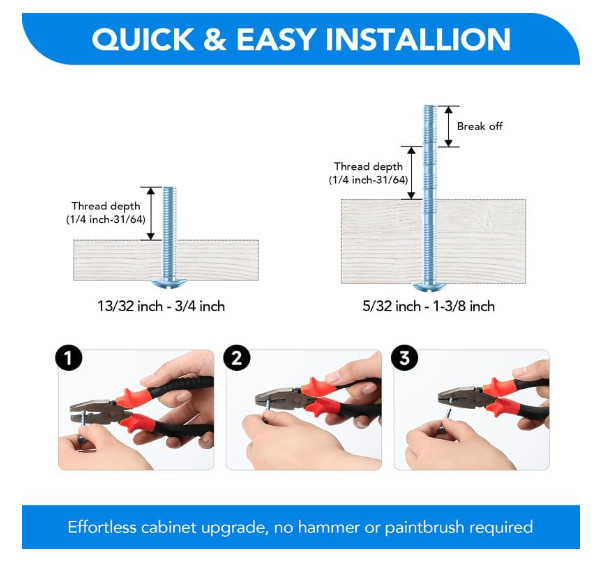 QUICK & EASY INSTALLION

Thread depth (1/4 inch-31/64)

13/32 inch - 3/4 inch

Break off

Thread depth (1/4 inch-31/64)

5/32 inch - 1-3/8 inch

1

2

3

Effortless cabinet upgrade, no hammer or paintbrush required