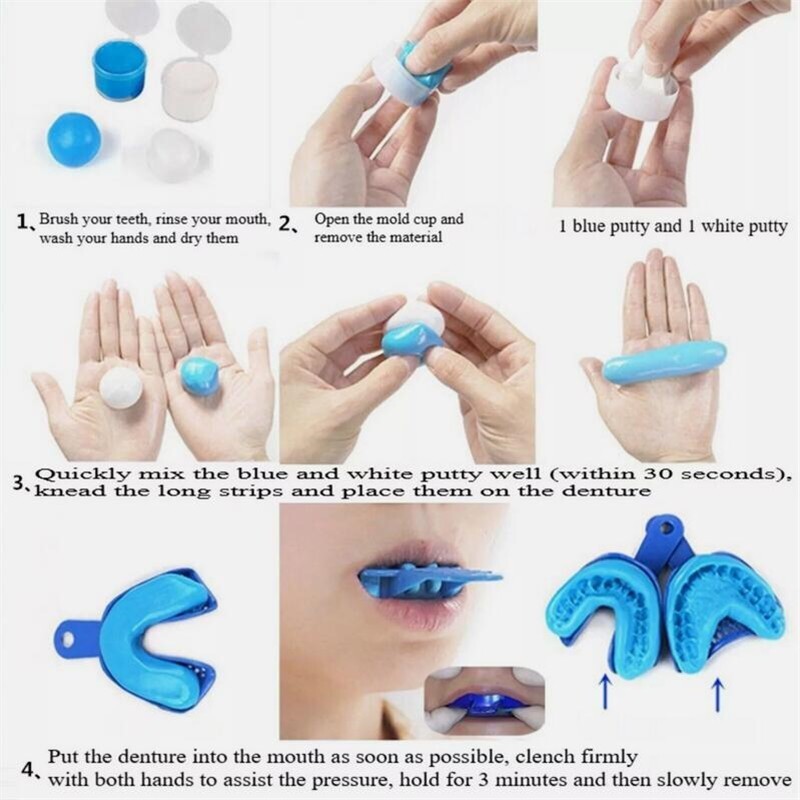 1、Brush your teeth, rinse your mouth, wash your hands and dry them

2、Open the mold cup and remove the material

1 blue putty and 1 white putty

3、Quickly mix the blue and white putty well (within 30 seconds), knead the long strips and place them on the denture

4、Put the denture into the mouth as soon as possible, clench firmly with both hands to assist the pressure, hold for 3 minutes and then slowly remove