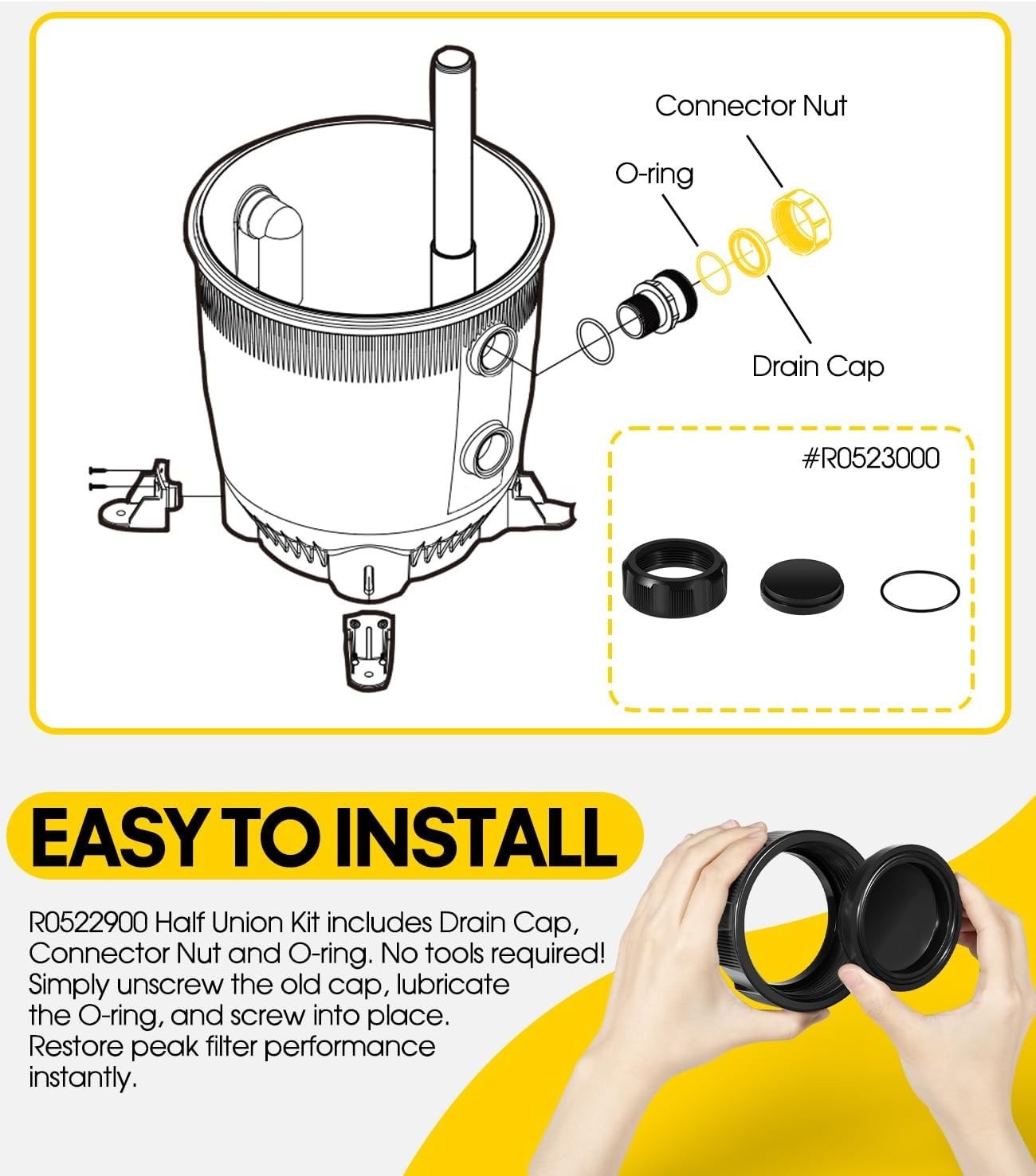 Connector Nut

O-ring

Drain Cap

#R0523000

EASY TO INSTALL

R0522900 Half Union Kit includes Drain Cap, Connector Nut and O-ring. No tools required! Simply unscrew the old cap, lubricate the O-ring, and screw into place. Restore peak filter performance instantly.