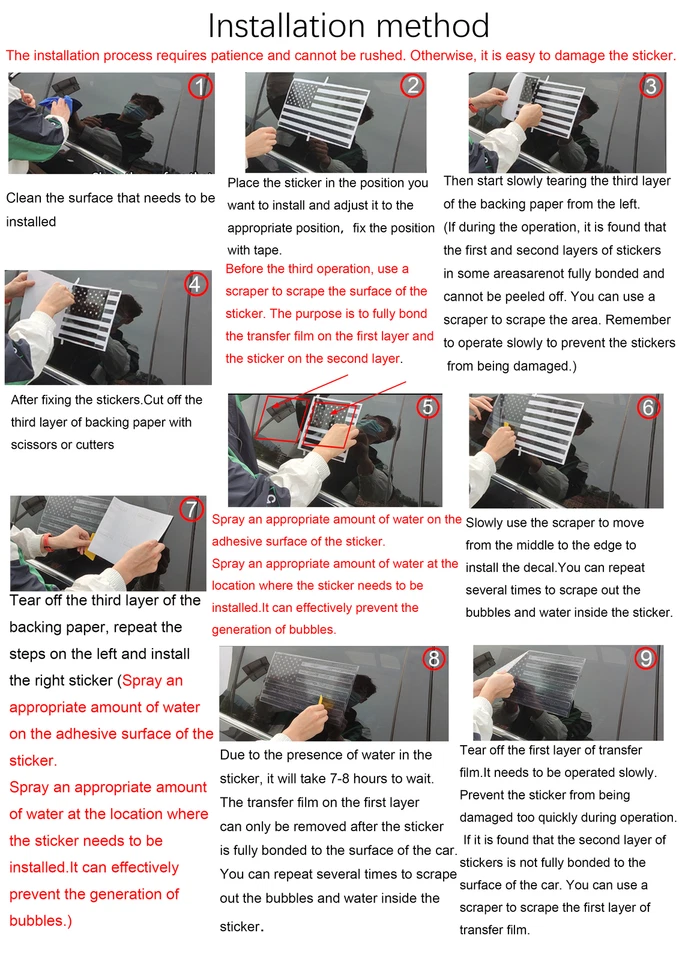 Installation method

The installation process requires patience and cannot be rushed. Otherwise, it is easy to damage the sticker.

1

Clean the surface that needs to be installed

2

Place the sticker in the position you want to install and adjust it to the appropriate position, fix the position with tape.

Before the third operation, use a scraper to scrape the surface of the sticker. The purpose is to fully bond the transfer film on the first layer and the sticker on the second layer.

3

Then start slowly tearing the third layer of the backing paper from the left. (If during the operation, it is found that the first and second layers of stickers in some areasarenot fully bonded and cannot be peeled off. You can use a scraper to scrape the area. Remember to operate slowly to prevent the stickers from being damaged.)

4

After fixing the stickers.Cut off the third layer of backing paper with scissors or cutters

5

Spray an appropriate amount of water on the adhesive surface of the sticker.
Spray an appropriate amount of water at the location where the sticker needs to be installed.It can effectively prevent the generation of bubbles.

6

Slowly use the scraper to move from the middle to the edge to install the decal.You can repeat several times to scrape out the bubbles and water inside the sticker.

7

Tear off the third layer of the backing paper, repeat the steps on the left and install the right sticker (Spray an appropriate amount of water on the adhesive surface of the sticker.
Spray an appropriate amount of water at the location where the sticker needs to be installed.It can effectively prevent the generation of bubbles.)

8

Due to the presence of water in the sticker, it will take 7-8 hours to wait. The transfer film on the first layer can only be removed after the sticker is fully bonded to the surface of the car. You can repeat several times to scrape out the bubbles and water inside the sticker.

9

Tear off the first layer of transfer film.It needs to be operated slowly. Prevent the sticker from being damaged too quickly during operation. If it is found that the second layer of stickers is not fully bonded to the surface of the car. You can use a scraper to scrape the first layer of transfer film.