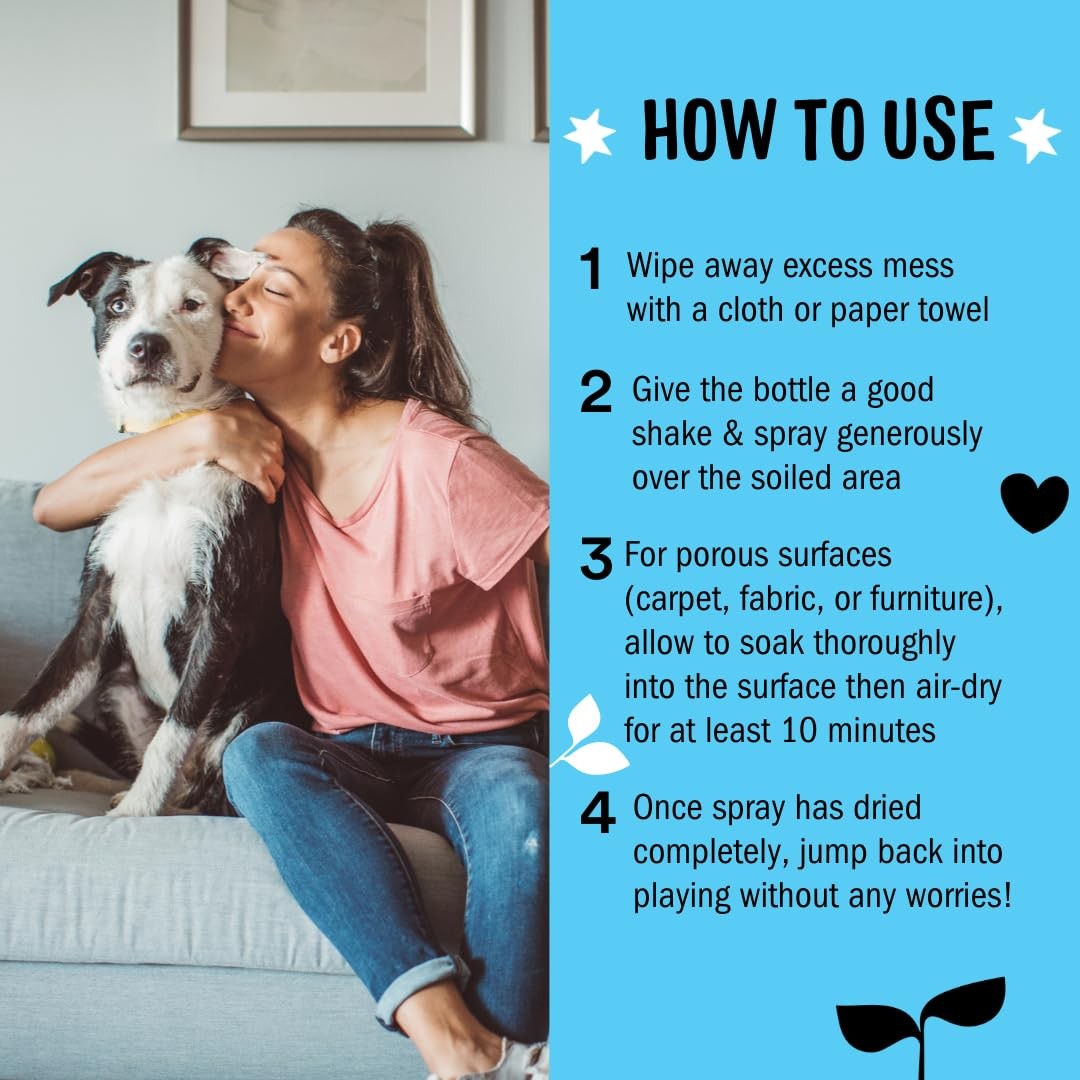 HOW TO USE

1 Wipe away excess mess with a cloth or paper towel

2 Give the bottle a good shake & spray generously over the soiled area

3 For porous surfaces (carpet, fabric, or furniture), allow to soak thoroughly into the surface then air-dry for at least 10 minutes

4 Once spray has dried completely, jump back into playing without any worries!