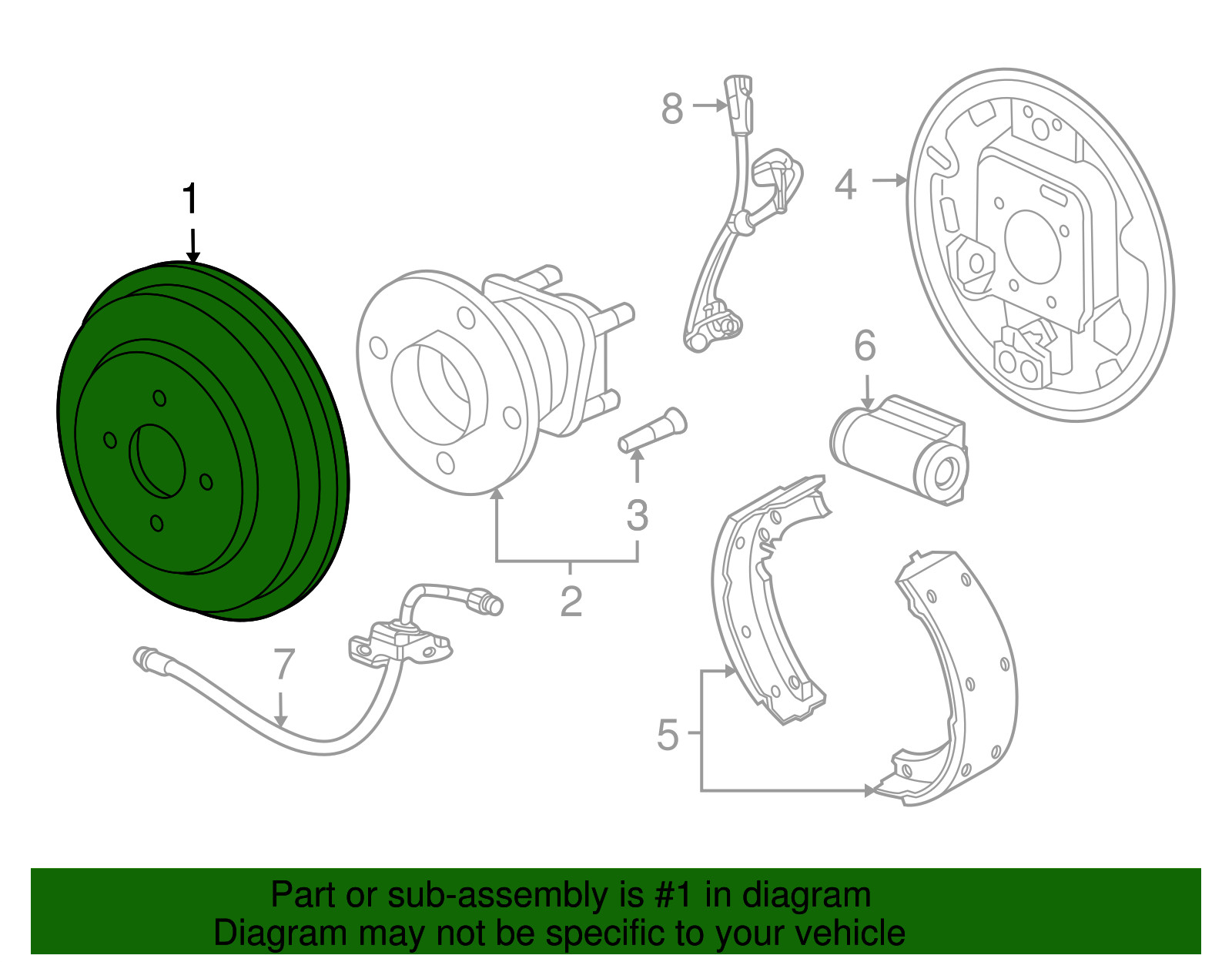 8

4

1

6

3

2

7

5

Part or sub-assembly is #1 in diagram
Diagram may not be specific to your vehicle