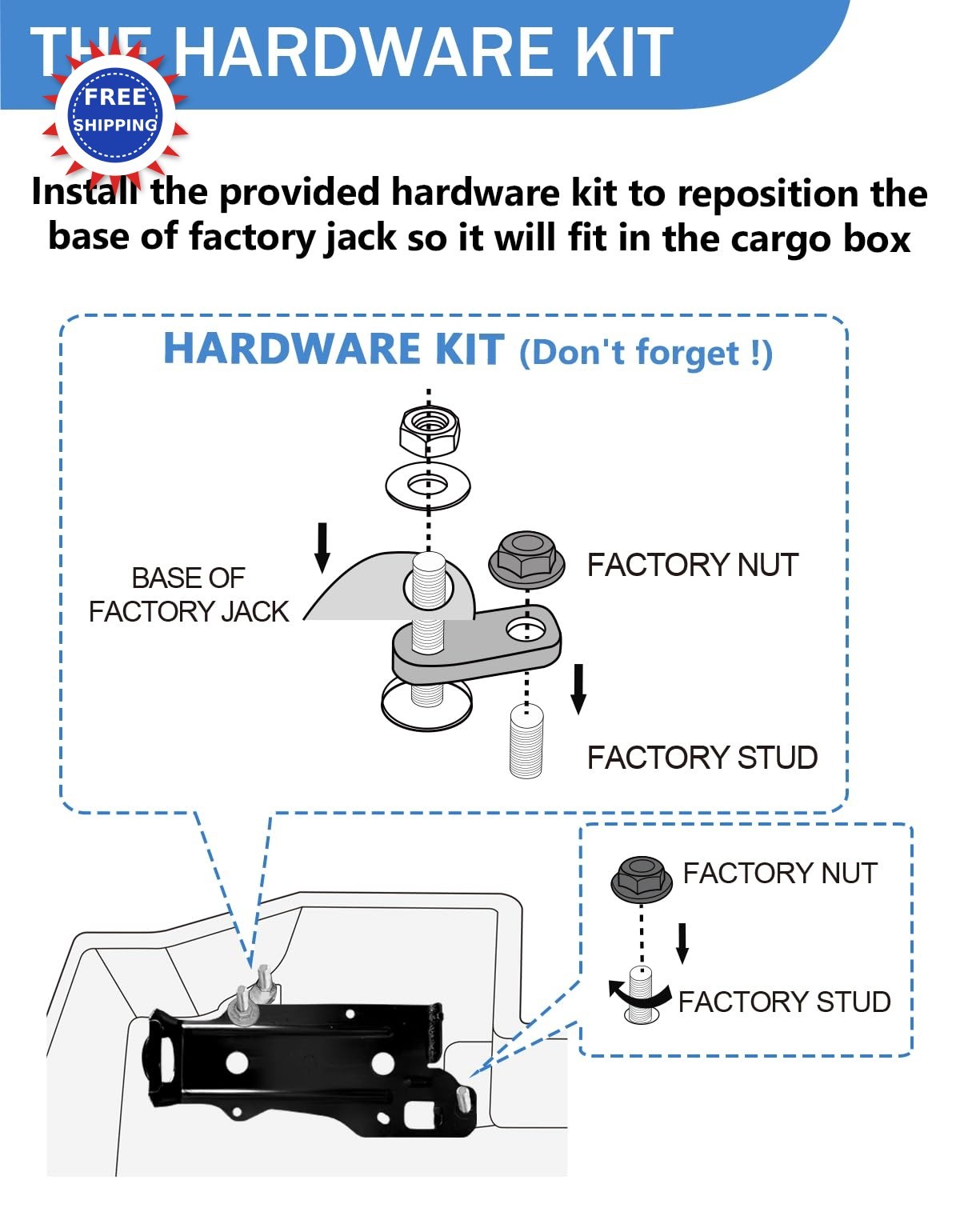 THE HARDWARE KIT

FREE SHIPPING

Install the provided hardware kit to reposition the base of factory jack so it will fit in the cargo box

HARDWARE KIT (Don't forget !)

BASE OF FACTORY JACK

FACTORY NUT

FACTORY STUD

FACTORY NUT

FACTORY STUD