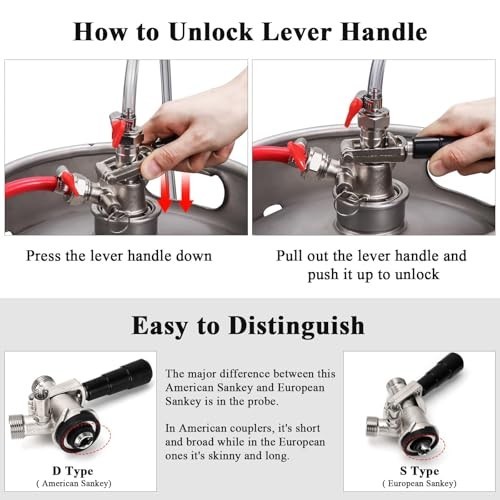 How to Unlock Lever Handle

Press the lever handle down

Pull out the lever handle and push it up to unlock

Easy to Distinguish

D Type
( American Sankey)

The major difference between this American Sankey and European Sankey is in the probe.

In American couplers, it's short and broad while in the European ones it's skinny and long.

S Type
( European Sankey)