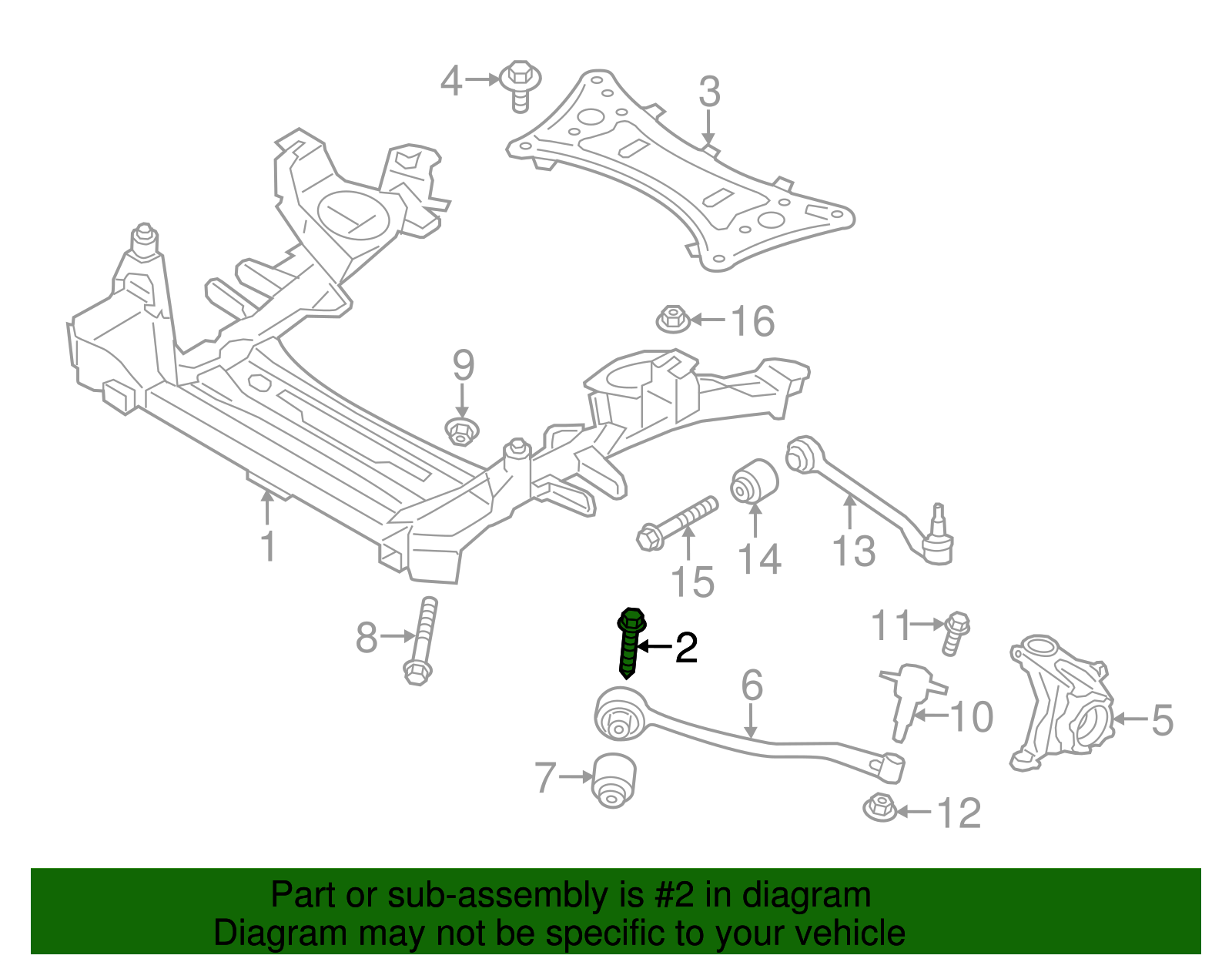 4
3
16
9
1
15
14
13
8
2
11
6
10
5
7
12

Part or sub-assembly is #2 in diagram
Diagram may not be specific to your vehicle