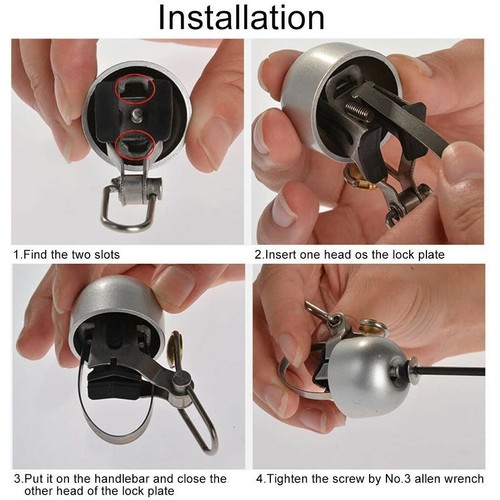 Installation

1.Find the two slots

2.Insert one head os the lock plate

3.Put it on the handlebar and close the other head of the lock plate

4.Tighten the screw by No.3 allen wrench