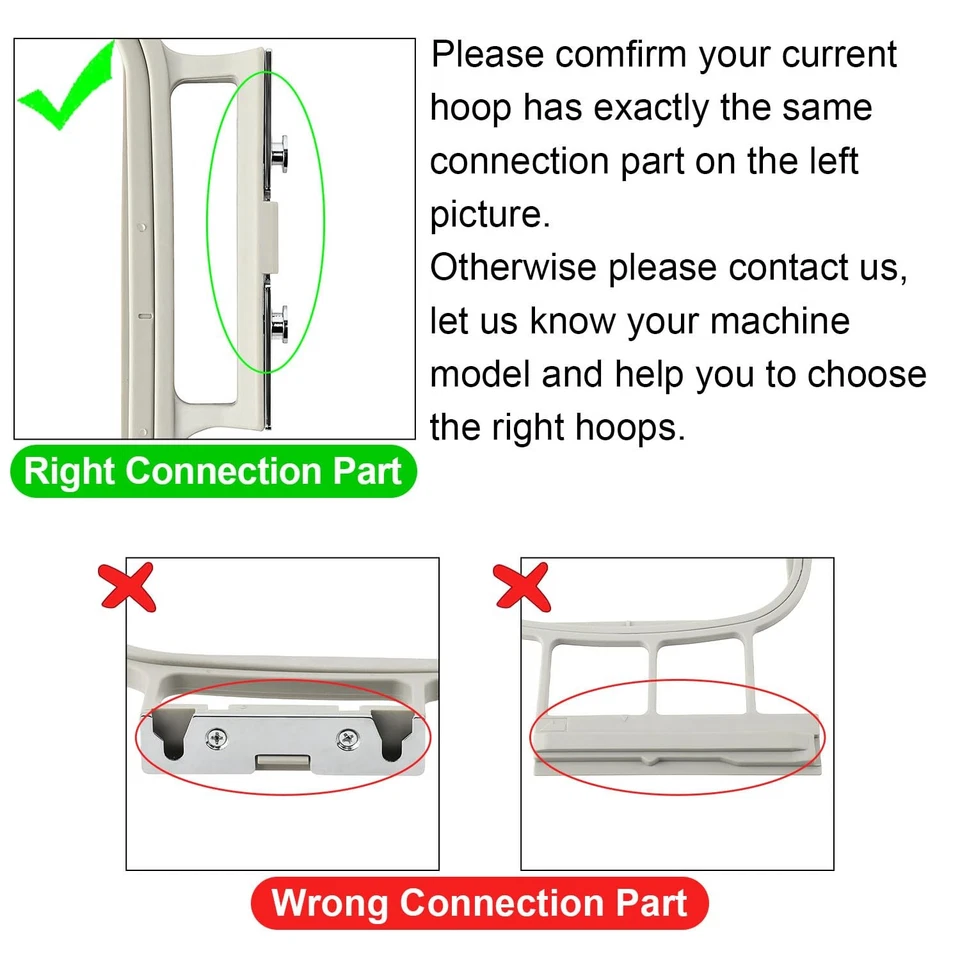 Please comfirm your current hoop has exactly the same connection part on the left picture.
Otherwise please contact us, let us know your machine model and help you to choose the right hoops.

Right Connection Part

Wrong Connection Part