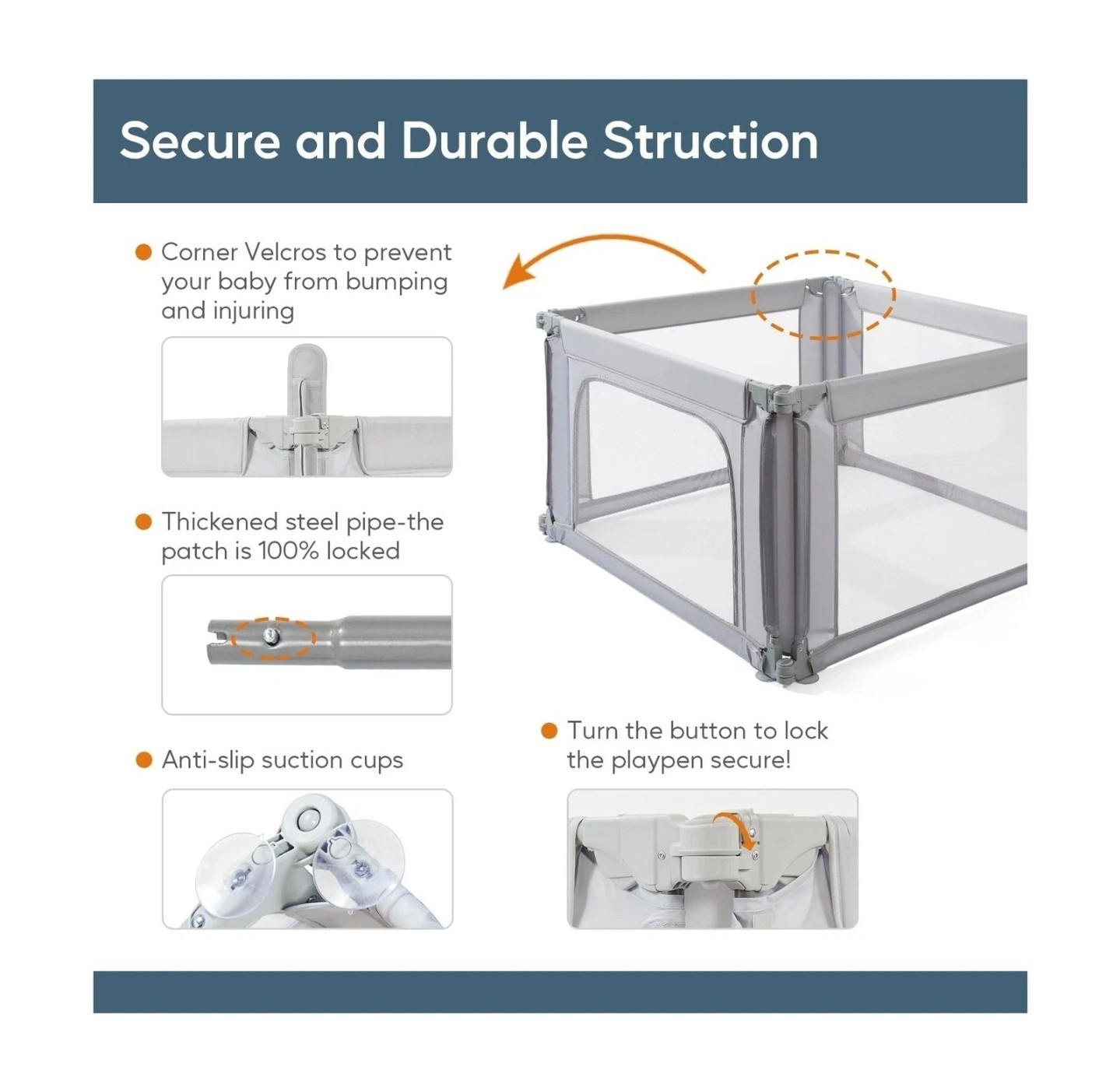 Secure and Durable Struction

Corner Velcros to prevent your baby from bumping and injuring

Thickened steel pipe-the patch is 100% locked

Anti-slip suction cups

Turn the button to lock the playpen secure!