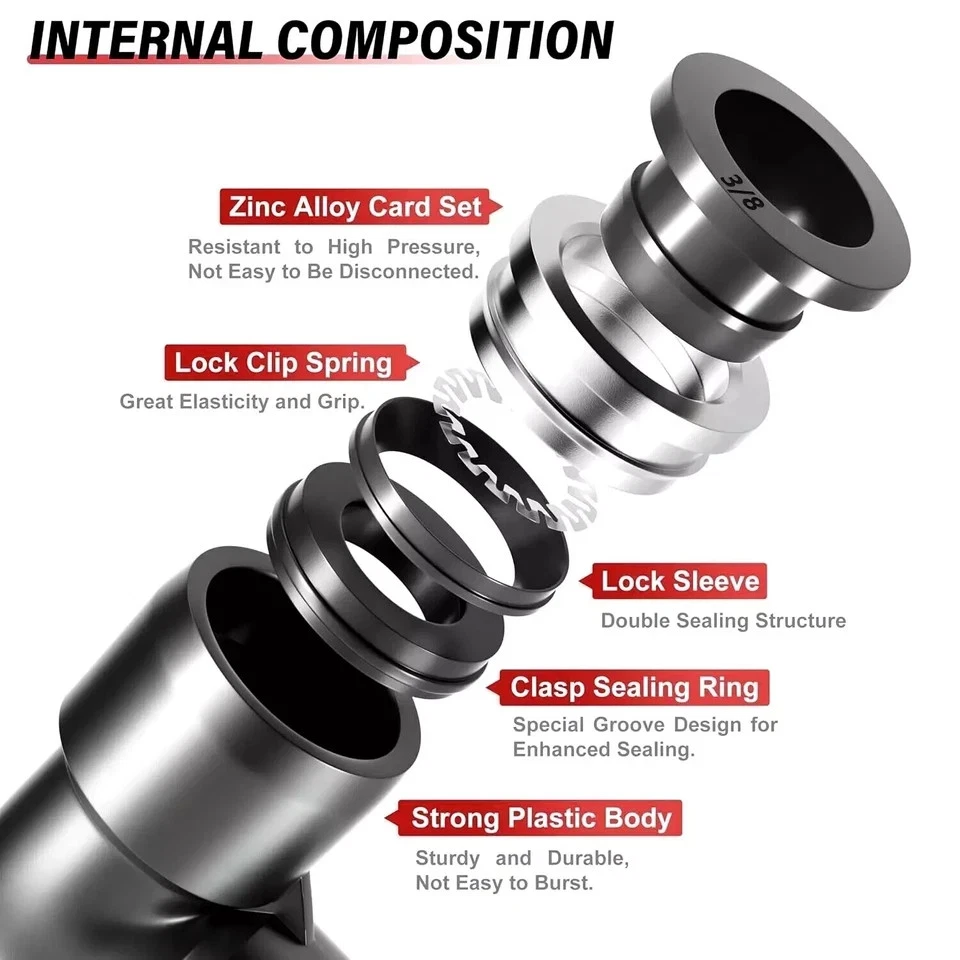 INTERNAL COMPOSITION

3/8

Zinc Alloy Card Set

Resistant to High Pressure, Not Easy to Be Disconnected.

Lock Clip Spring

Great Elasticity and Grip.

Lock Sleeve

Double Sealing Structure

Clasp Sealing Ring

Special Groove Design for Enhanced Sealing.

Strong Plastic Body

Sturdy and Durable, Not Easy to Burst.