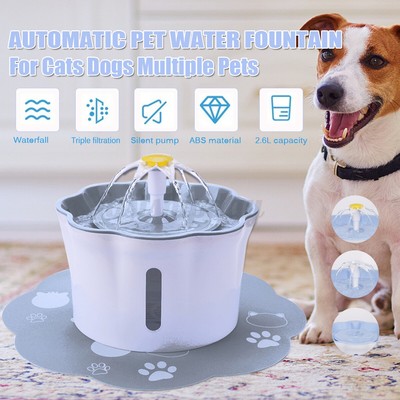 AUTOMATIC PET WATER FOUNTAIN
For Cats Dogs Multiple Pets

Waterfall

Triple filtration

Silent pump

ABS material

2.6L capacity