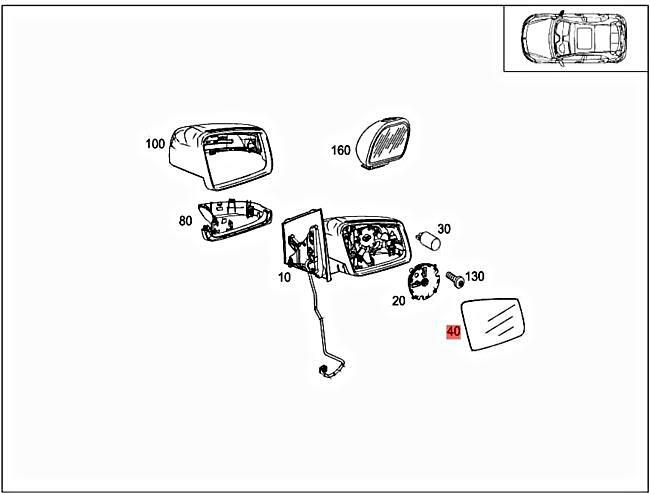 100
160
80
30
10
130
20
40