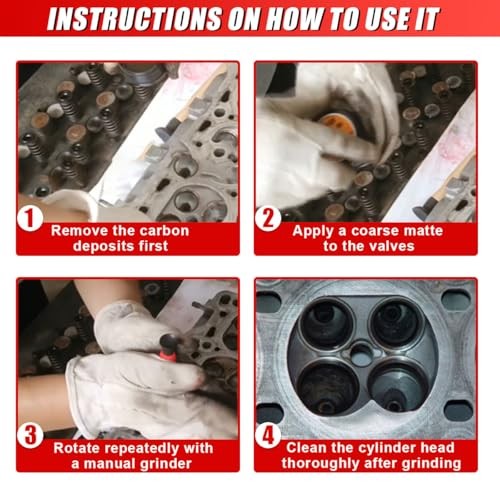 INSTRUCTIONS ON HOW TO USE IT

1 Remove the carbon deposits first

2 Apply a coarse matte to the valves

3 Rotate repeatedly with a manual grinder

4 Clean the cylinder head thoroughly after grinding