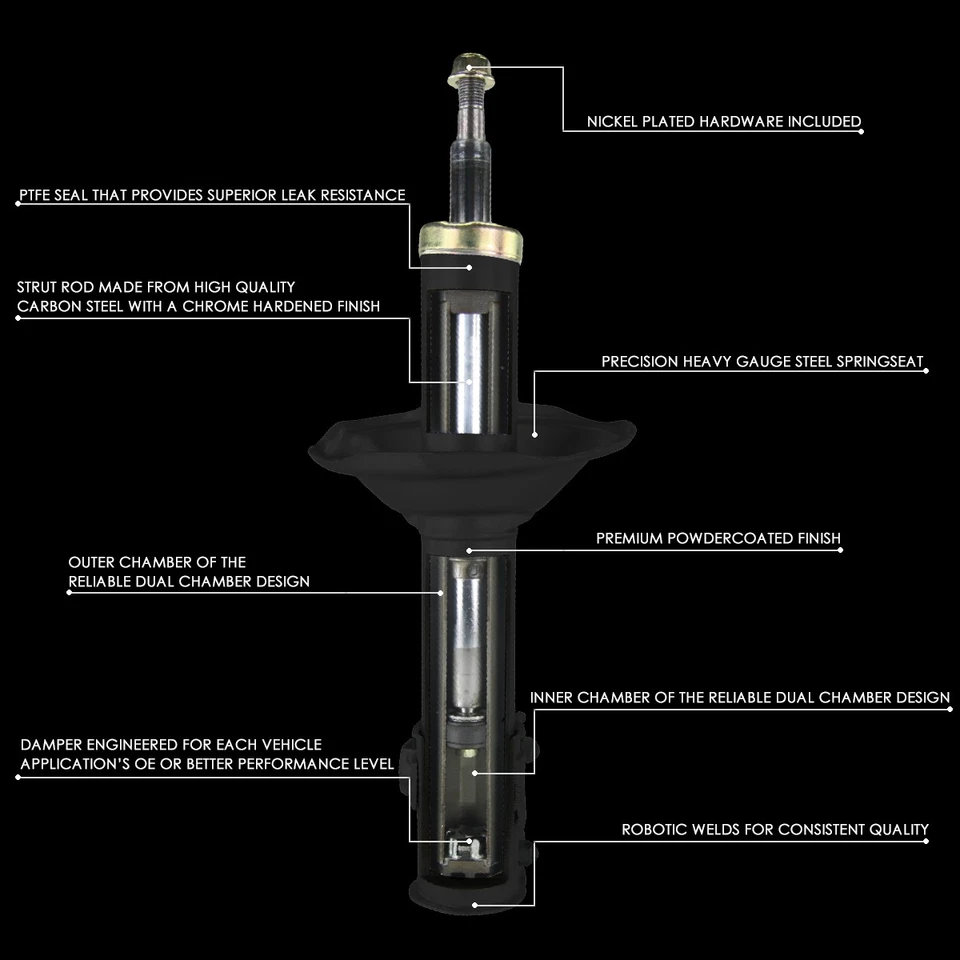 NICKEL PLATED HARDWARE INCLUDED

PTFE SEAL THAT PROVIDES SUPERIOR LEAK RESISTANCE

STRUT ROD MADE FROM HIGH QUALITY CARBON STEEL WITH A CHROME HARDENED FINISH

PRECISION HEAVY GAUGE STEEL SPRINGSEAT

PREMIUM POWDERCOATED FINISH

OUTER CHAMBER OF THE RELIABLE DUAL CHAMBER DESIGN

INNER CHAMBER OF THE RELIABLE DUAL CHAMBER DESIGN

DAMPER ENGINEERED FOR EACH VEHICLE APPLICATION'S OE OR BETTER PERFORMANCE LEVEL

ROBOTIC WELDS FOR CONSISTENT QUALITY