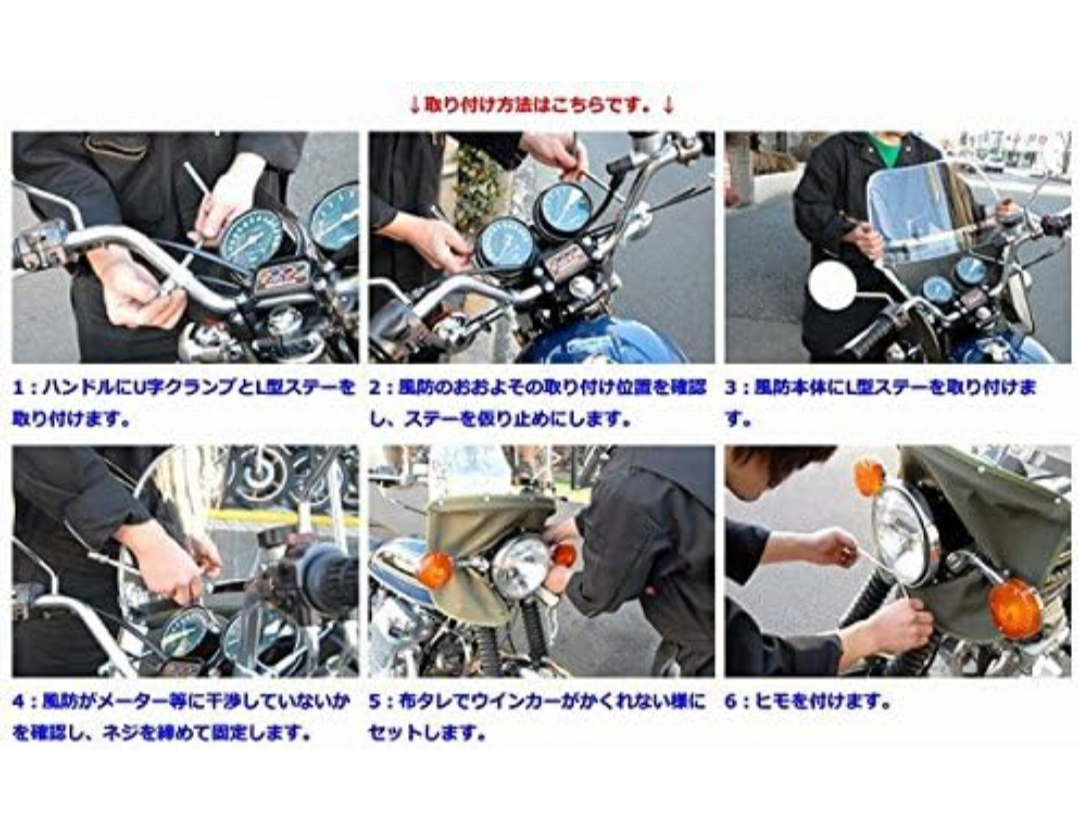 ↓取り付け方法はこちらです。↓

1：ハンドルにU字クランプとL型ステーを取り付けます。

2：風防のおおよその取り付け位置を確認し、ステーを仮り止めにします。

3：風防本体にL型ステーを取り付けます。

4：風防がメーター等に干渉していないかを確認し、ネジを締めて固定します。

5：布タレでウインカーがかくれない様にセットします。

6：ヒモを付けます。