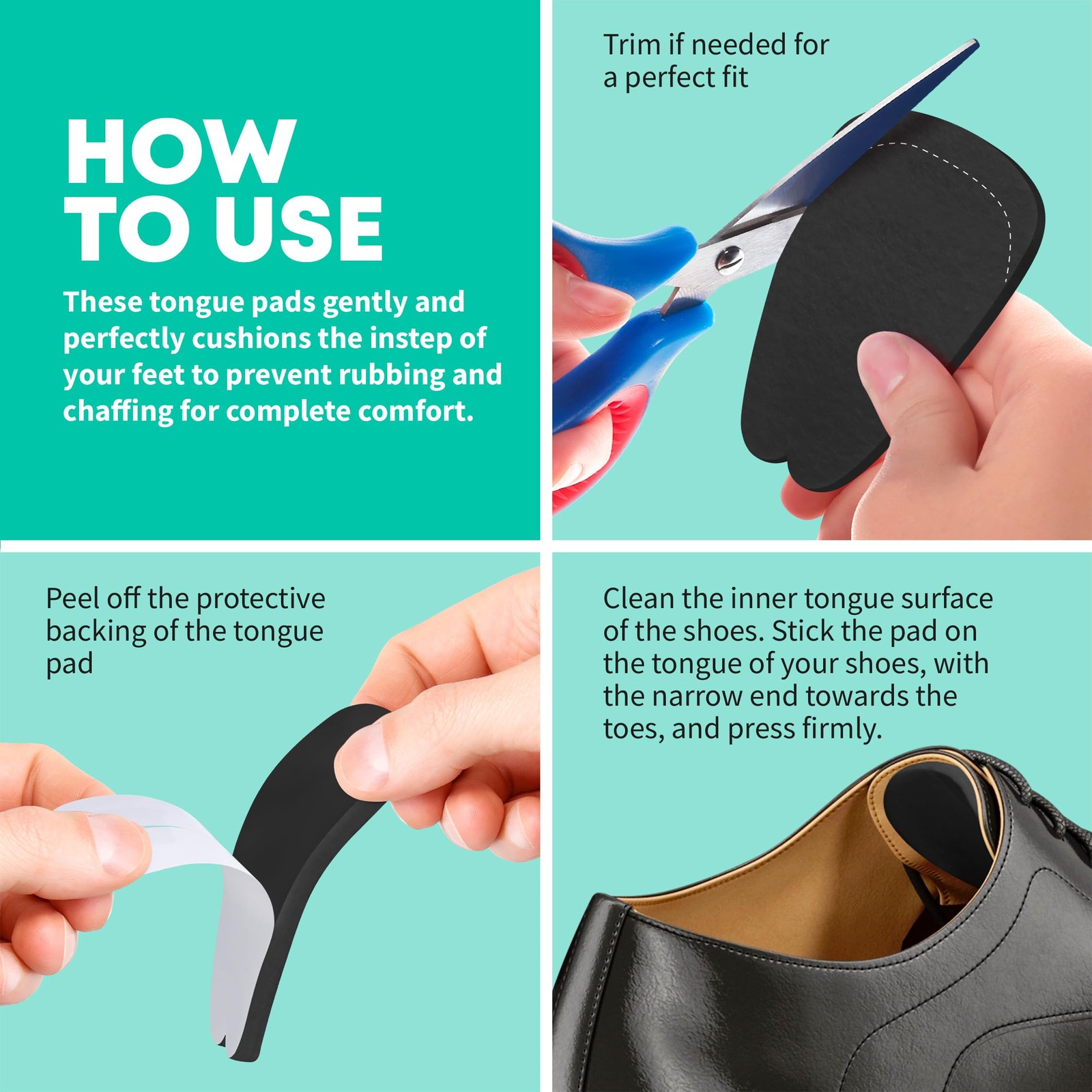 HOW TO USE

These tongue pads gently and perfectly cushions the instep of your feet to prevent rubbing and chaffing for complete comfort.

Trim if needed for a perfect fit

Peel off the protective backing of the tongue pad

Clean the inner tongue surface of the shoes. Stick the pad on the tongue of your shoes, with the narrow end towards the toes, and press firmly.