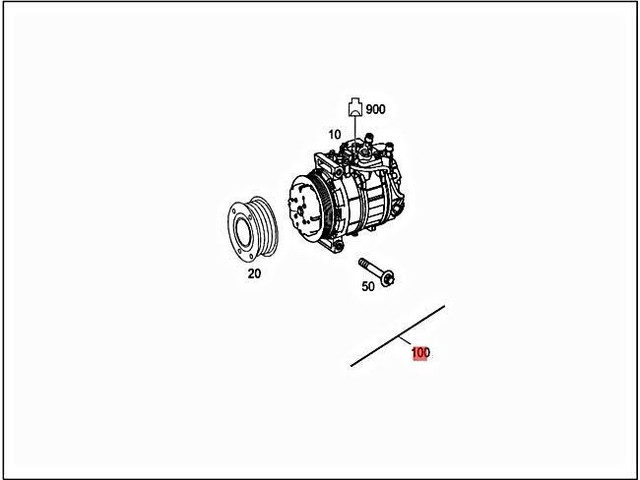 900
10
20
50
100