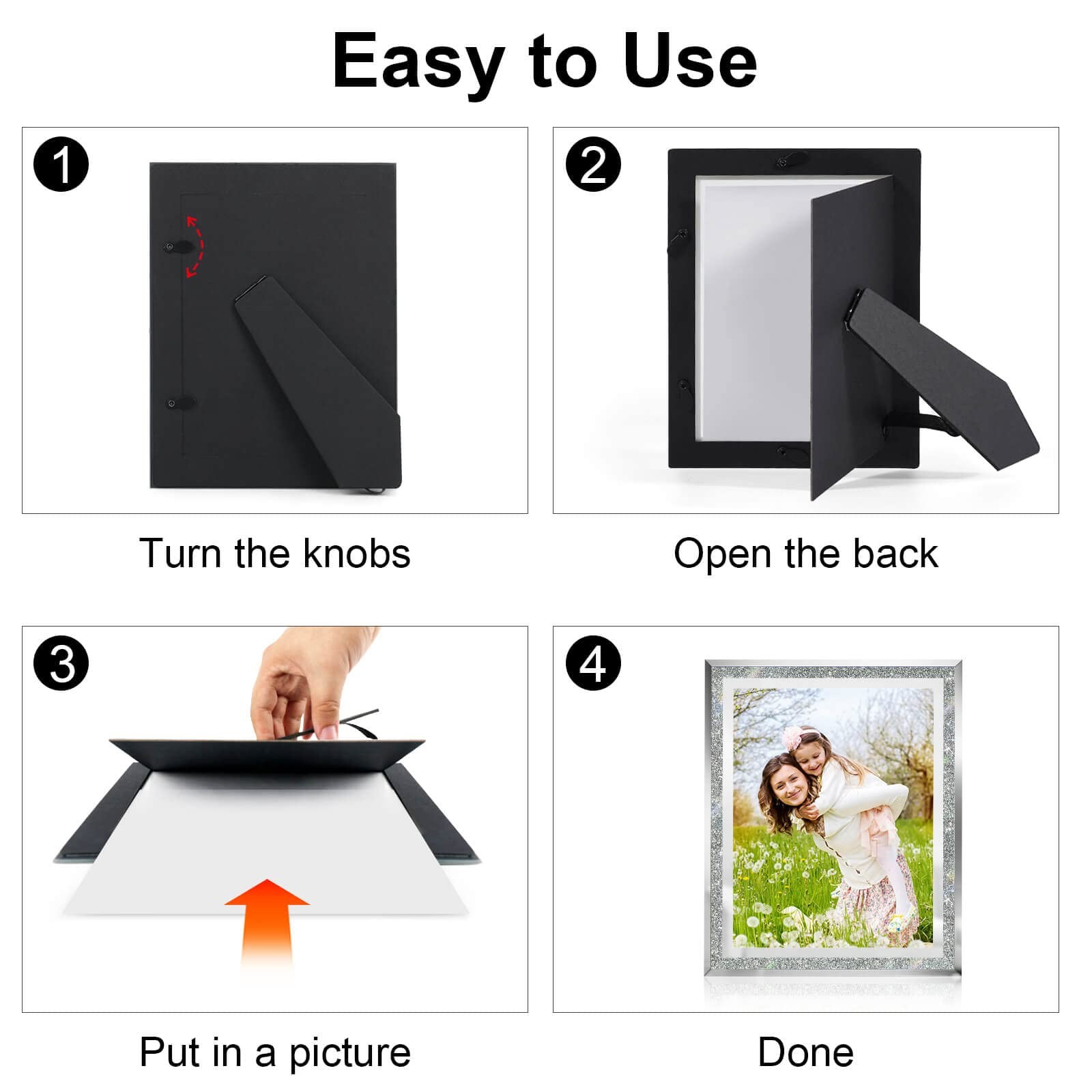 Easy to Use

1

Turn the knobs

2

Open the back

3

Put in a picture

4

Done