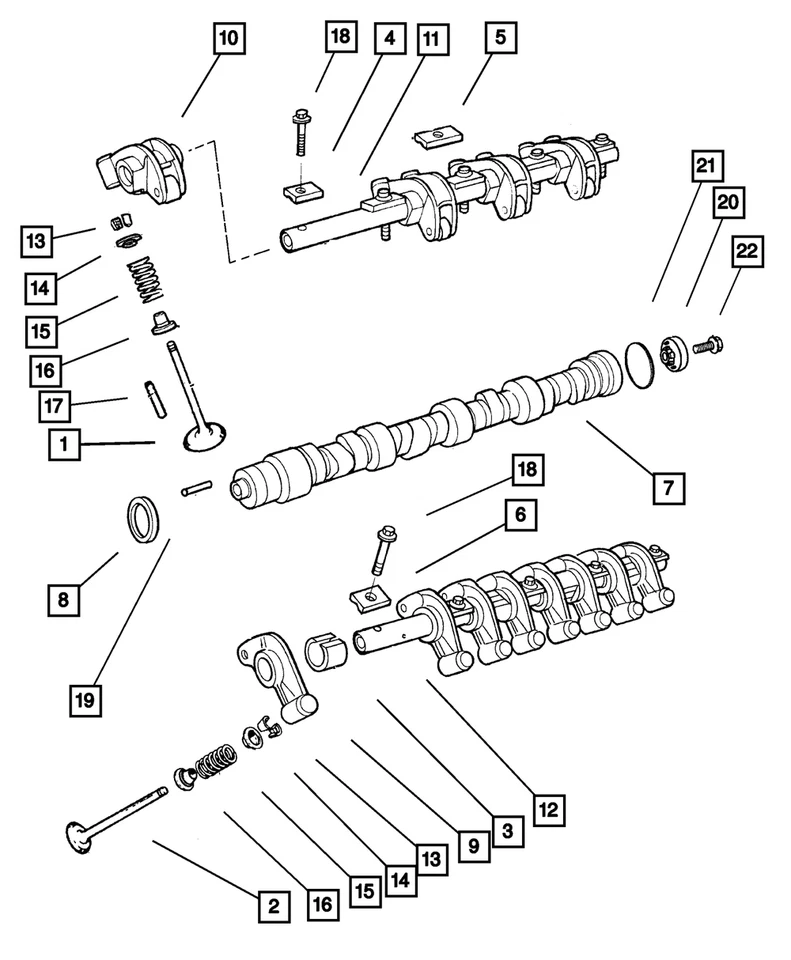 10
18
4
11
5
21
20
22
13
14
15
16
17
1
7
18
6
8
19
12
3
9
13
14
15
16
2