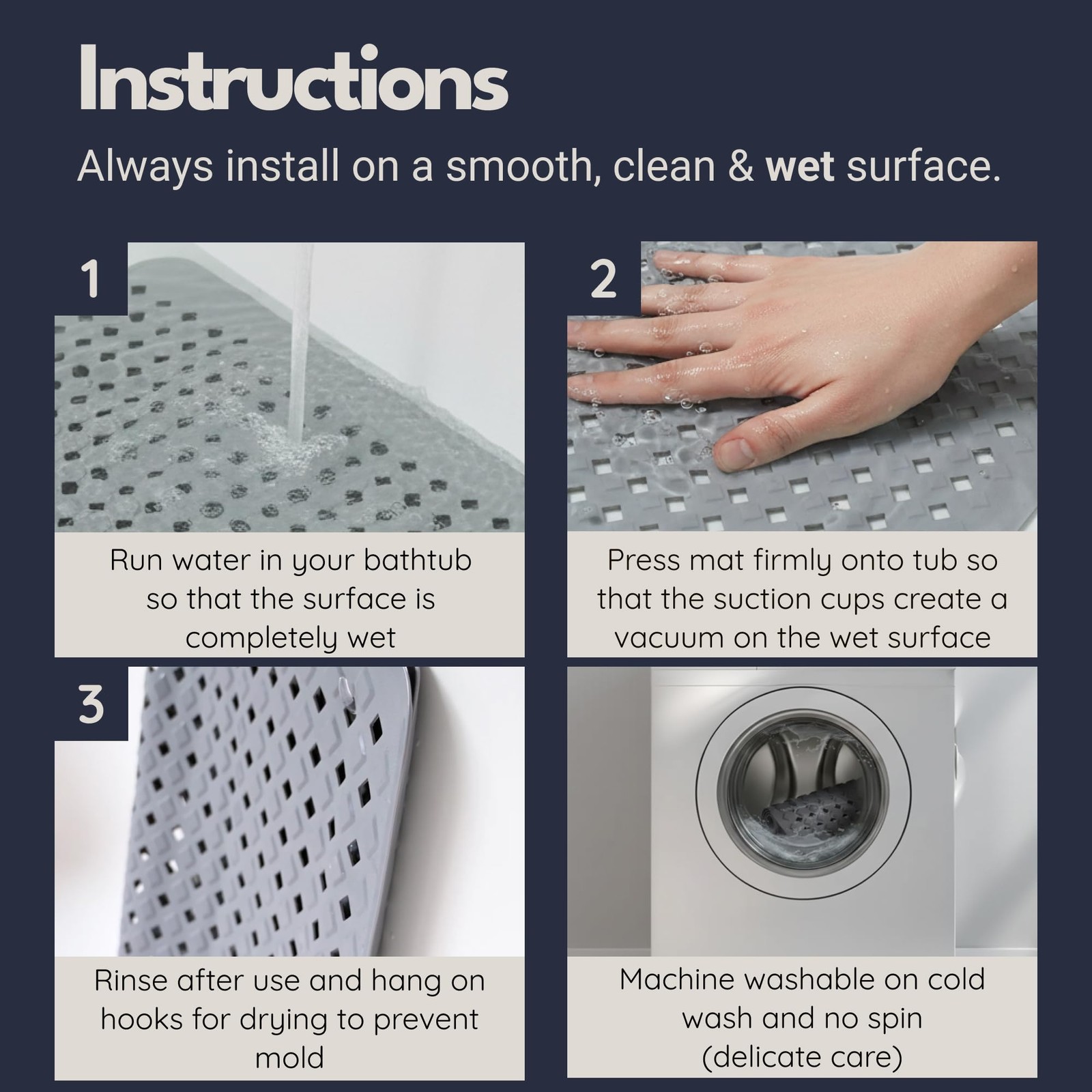 Instructions

Always install on a smooth, clean & wet surface.

1

Run water in your bathtub so that the surface is completely wet

2

Press mat firmly onto tub so that the suction cups create a vacuum on the wet surface

3

Rinse after use and hang on hooks for drying to prevent mold

Machine washable on cold wash and no spin (delicate care)